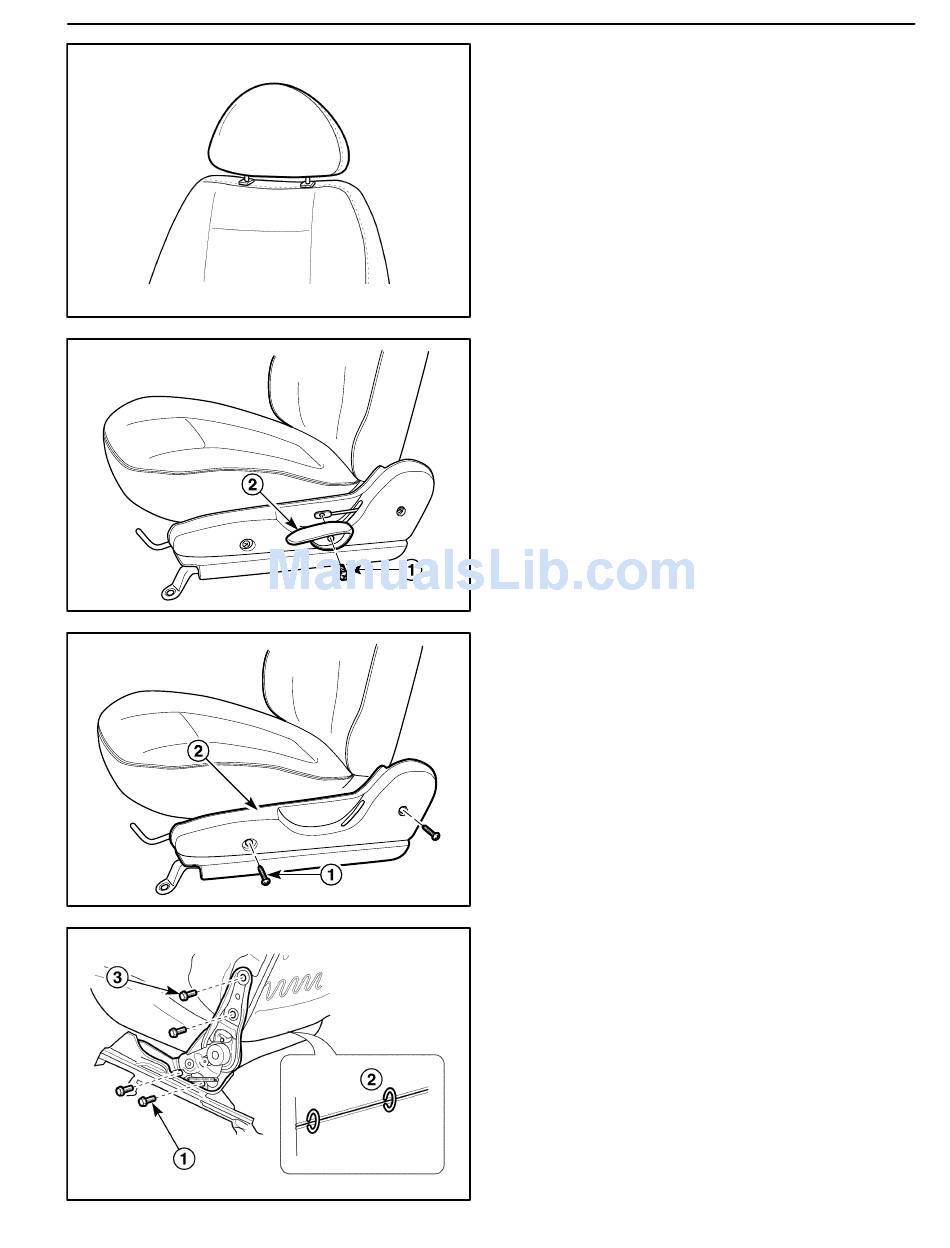 2

1

ManualsLib.com

2

1

3

2

1