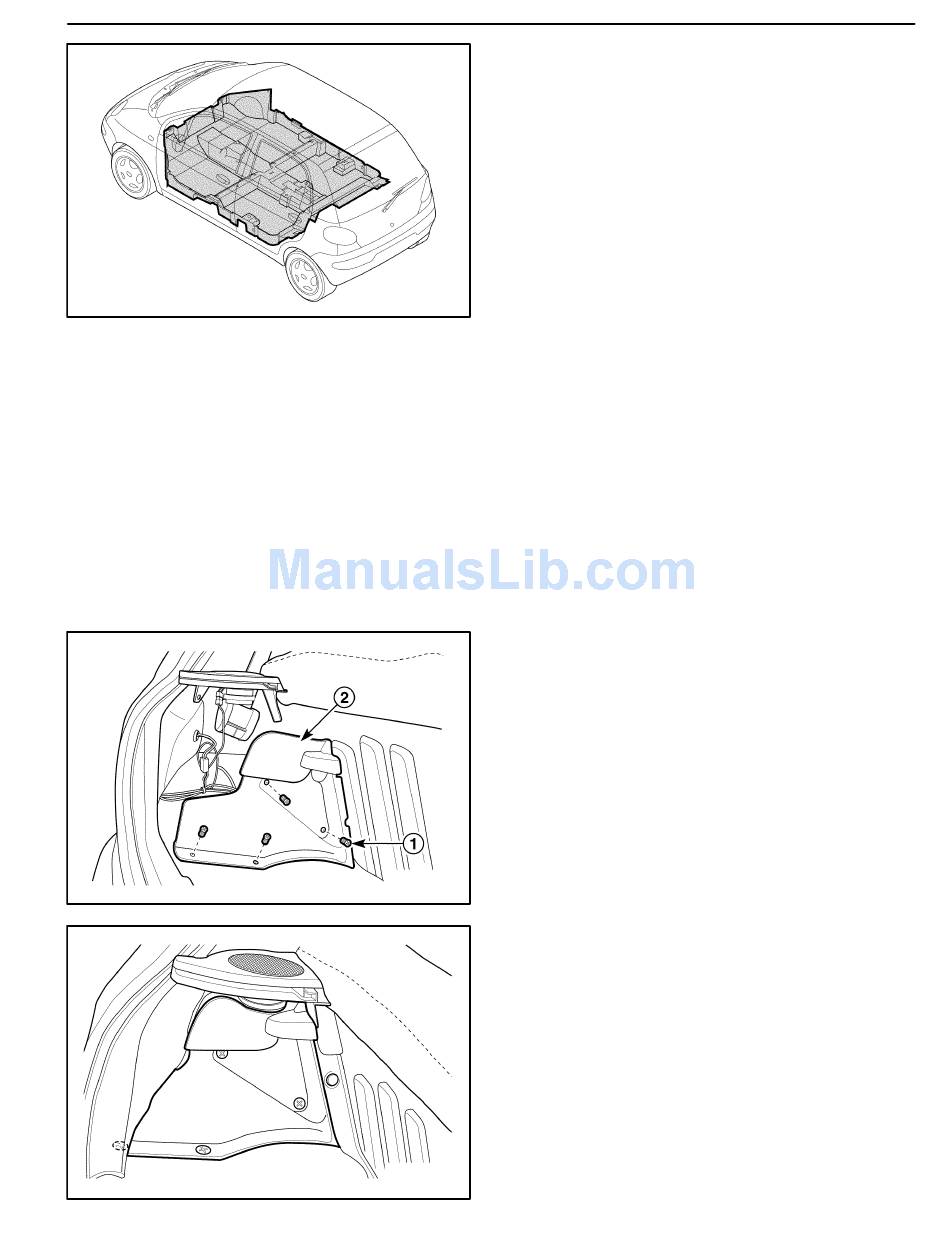 ManualsLib.com

2

1