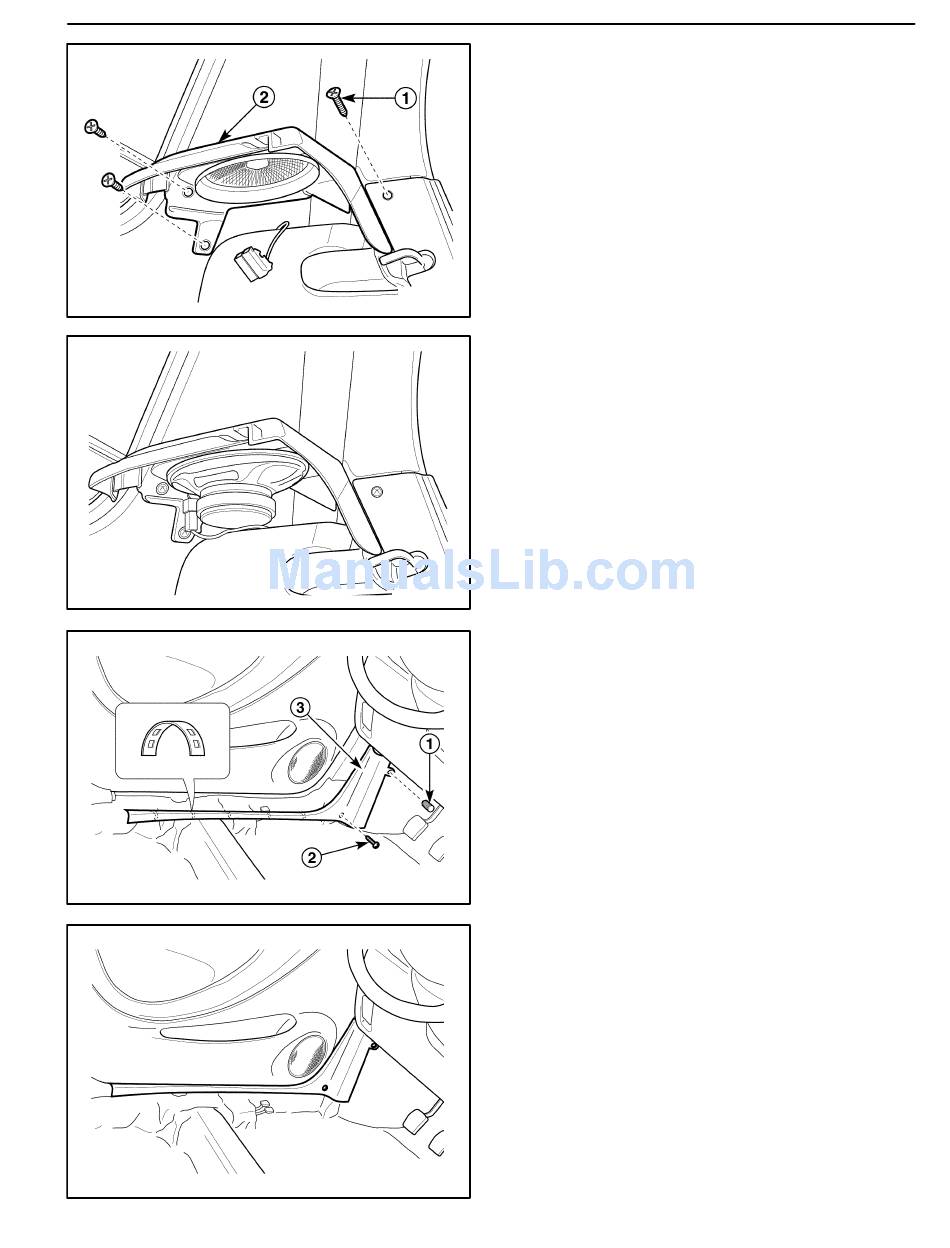 2
1

ManualsLib.com

3
1
2