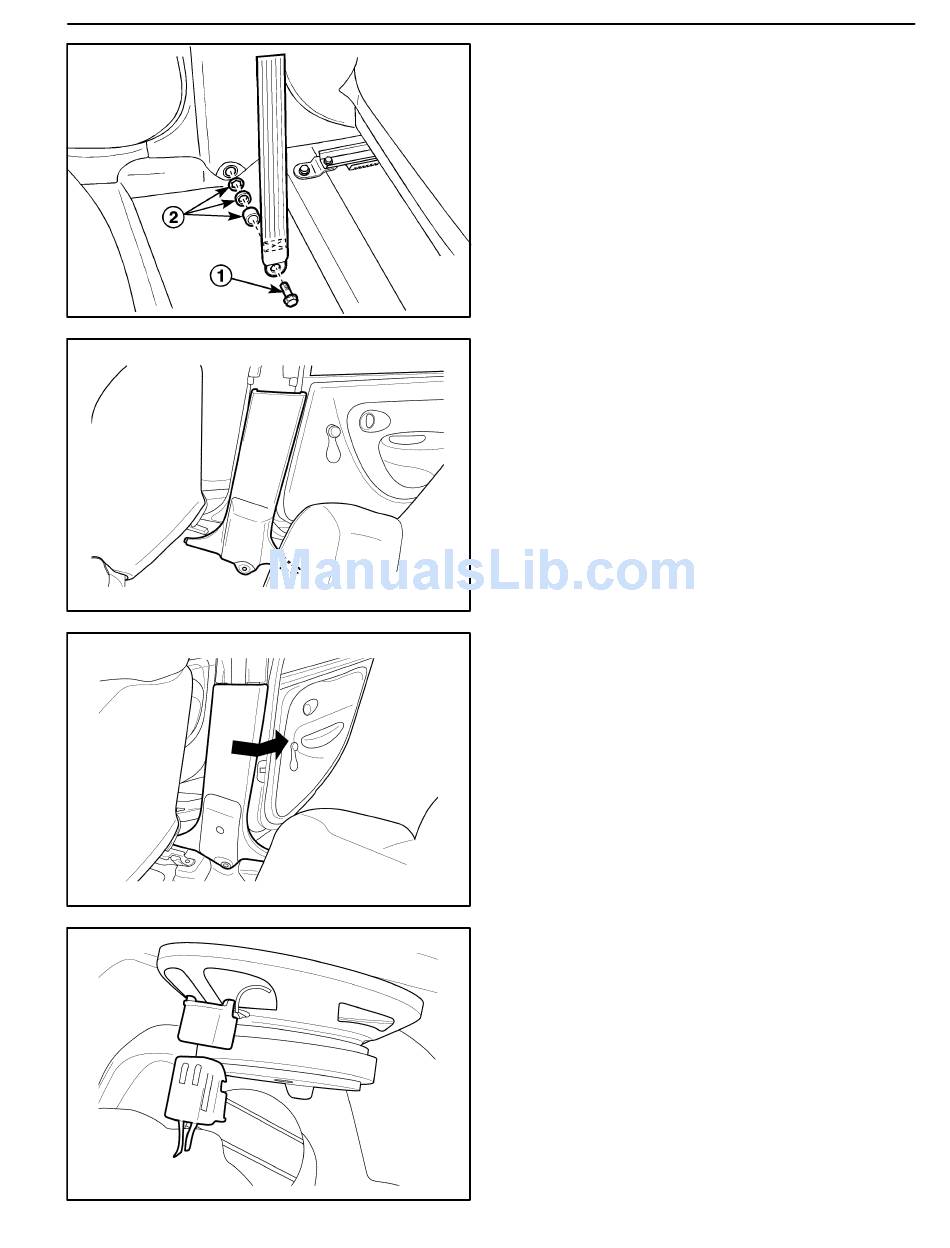 2

1

ManualsLib.com