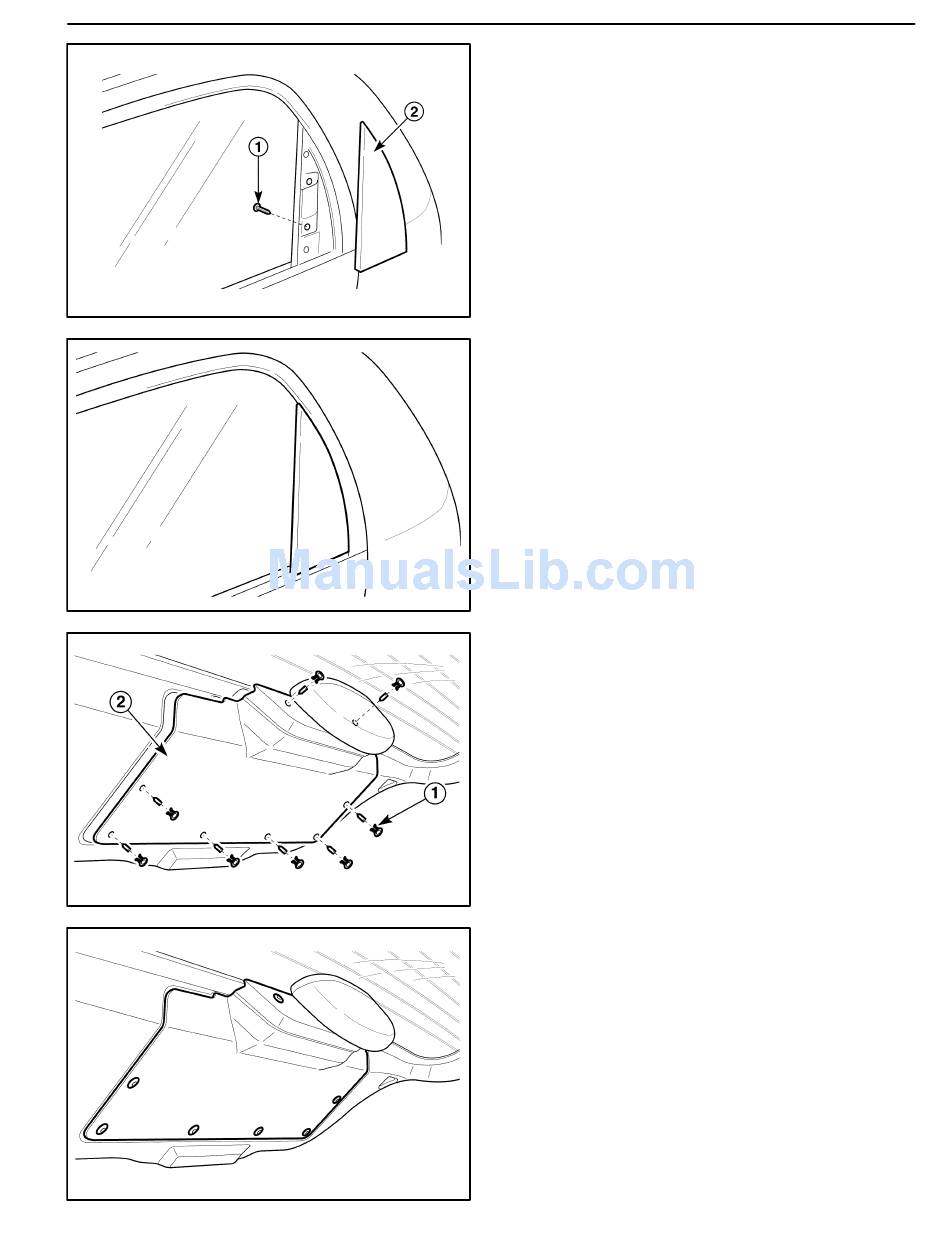 1

2

ManualsLib.com

2

1