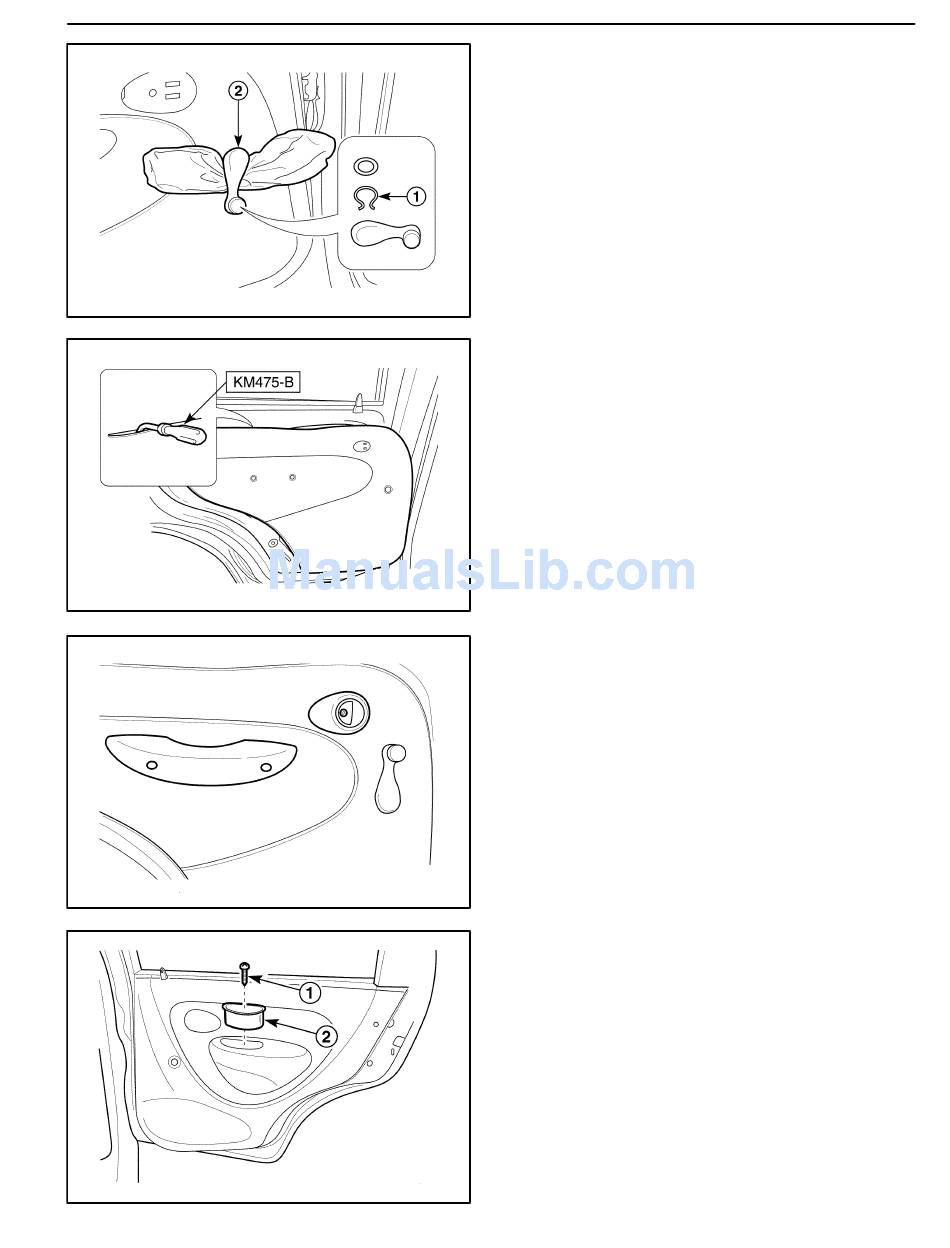 2
1

KM475-B

ManualsLib.com

1
2