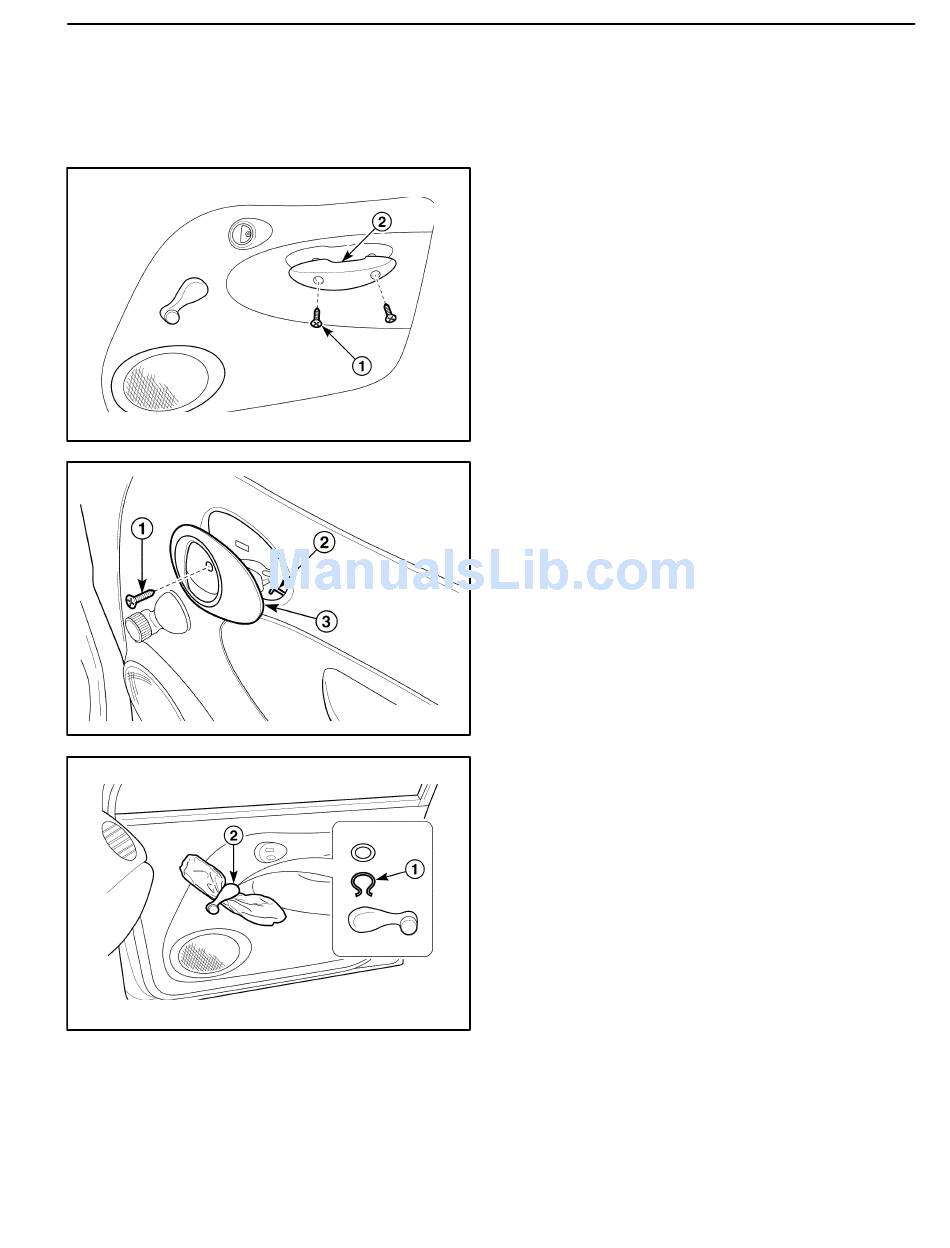 2

1

1

2

3

ManualsLib.com

2

1