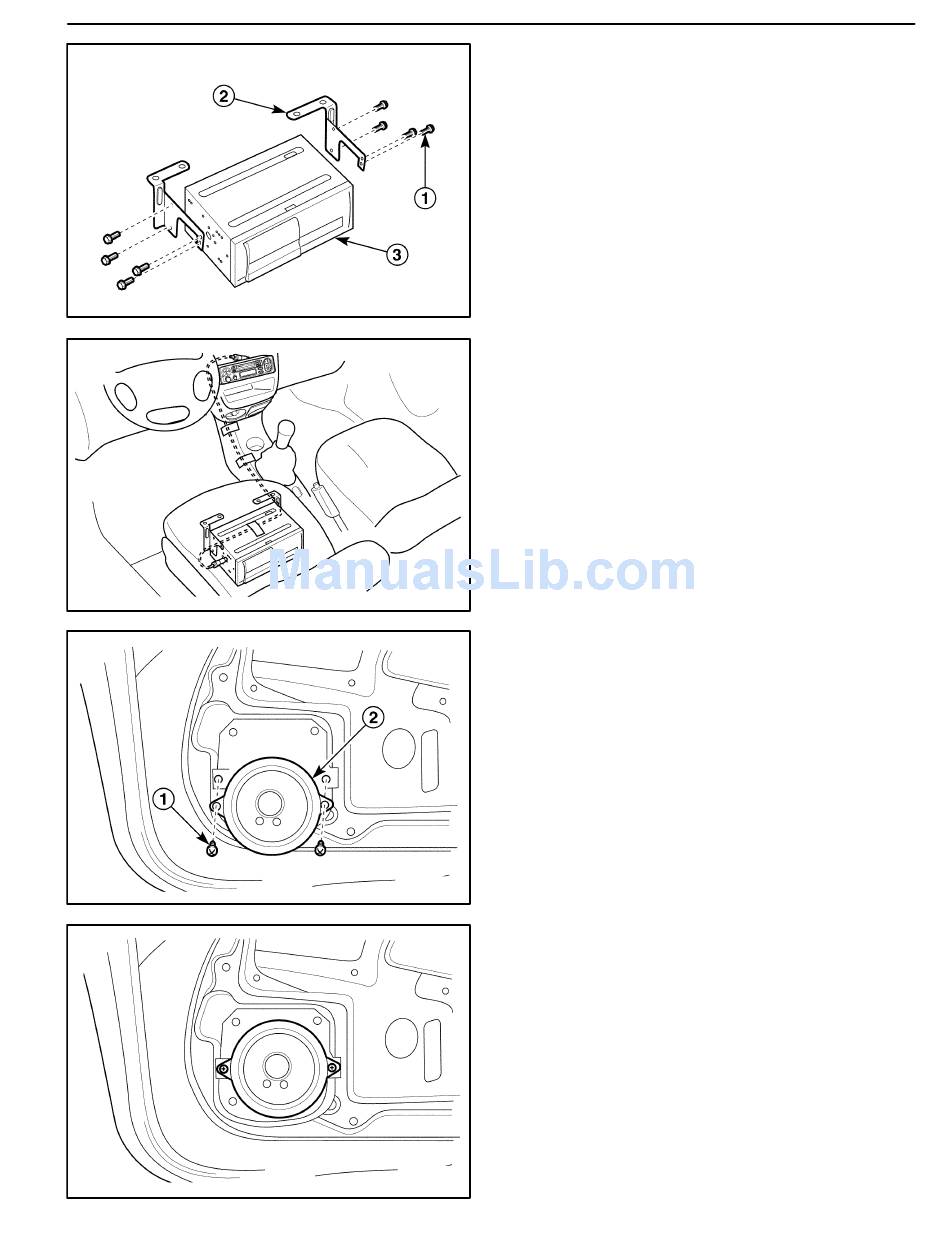 2

1

3

ManualsLib.com

2

1