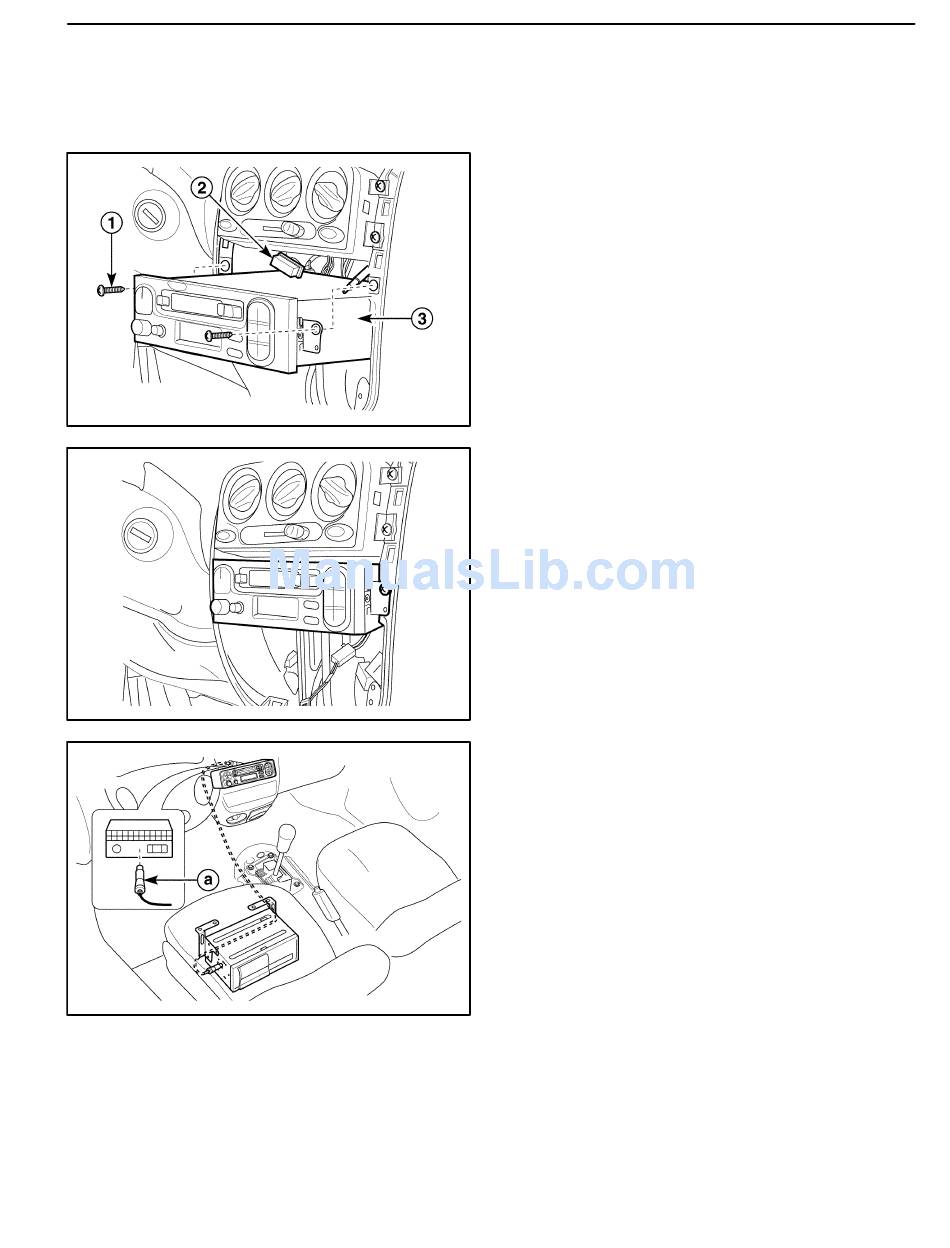 2

1

3

ManualsLib.com

a