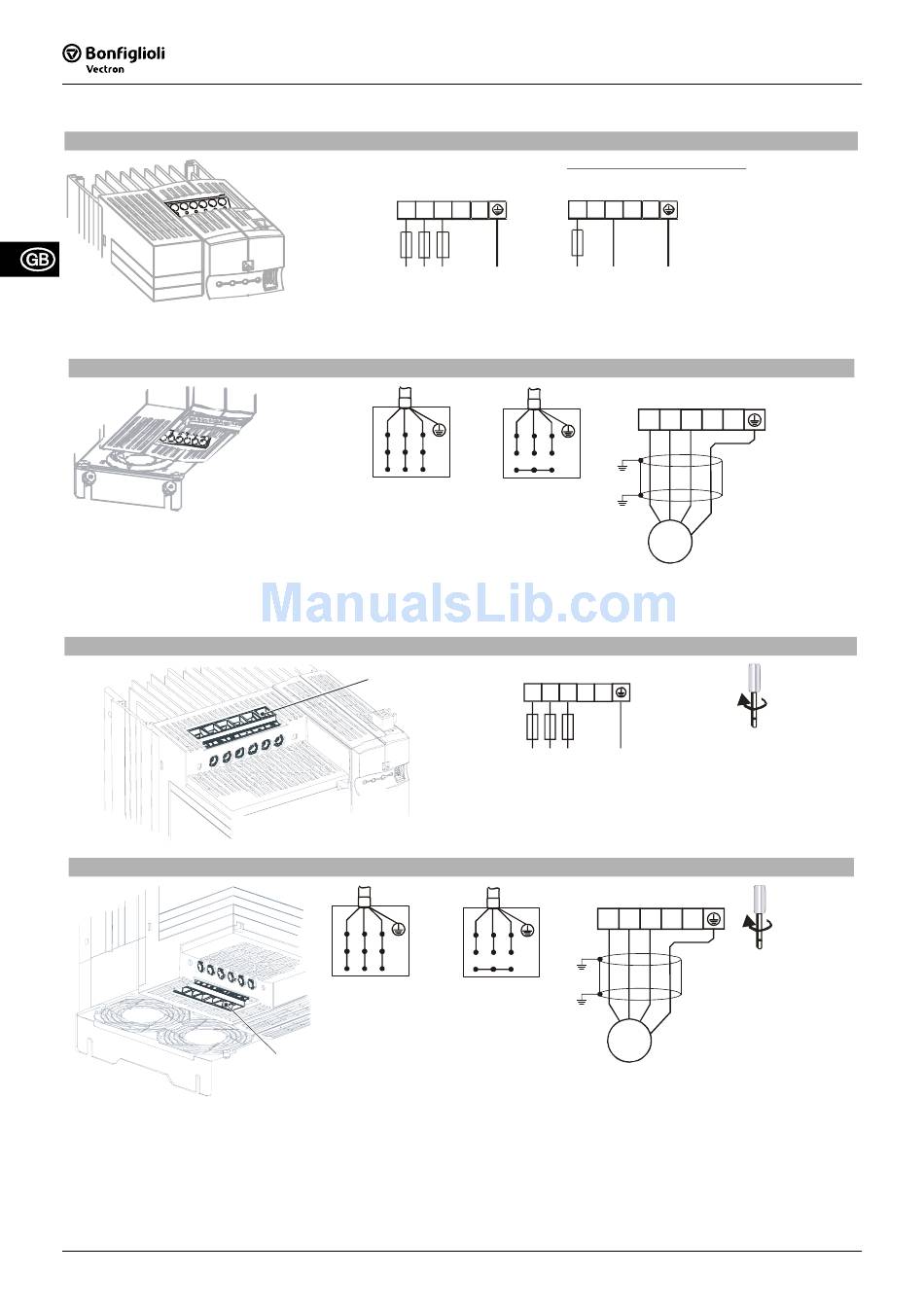 Bonfiglioli
Vectron

GB

ManualsLib.com