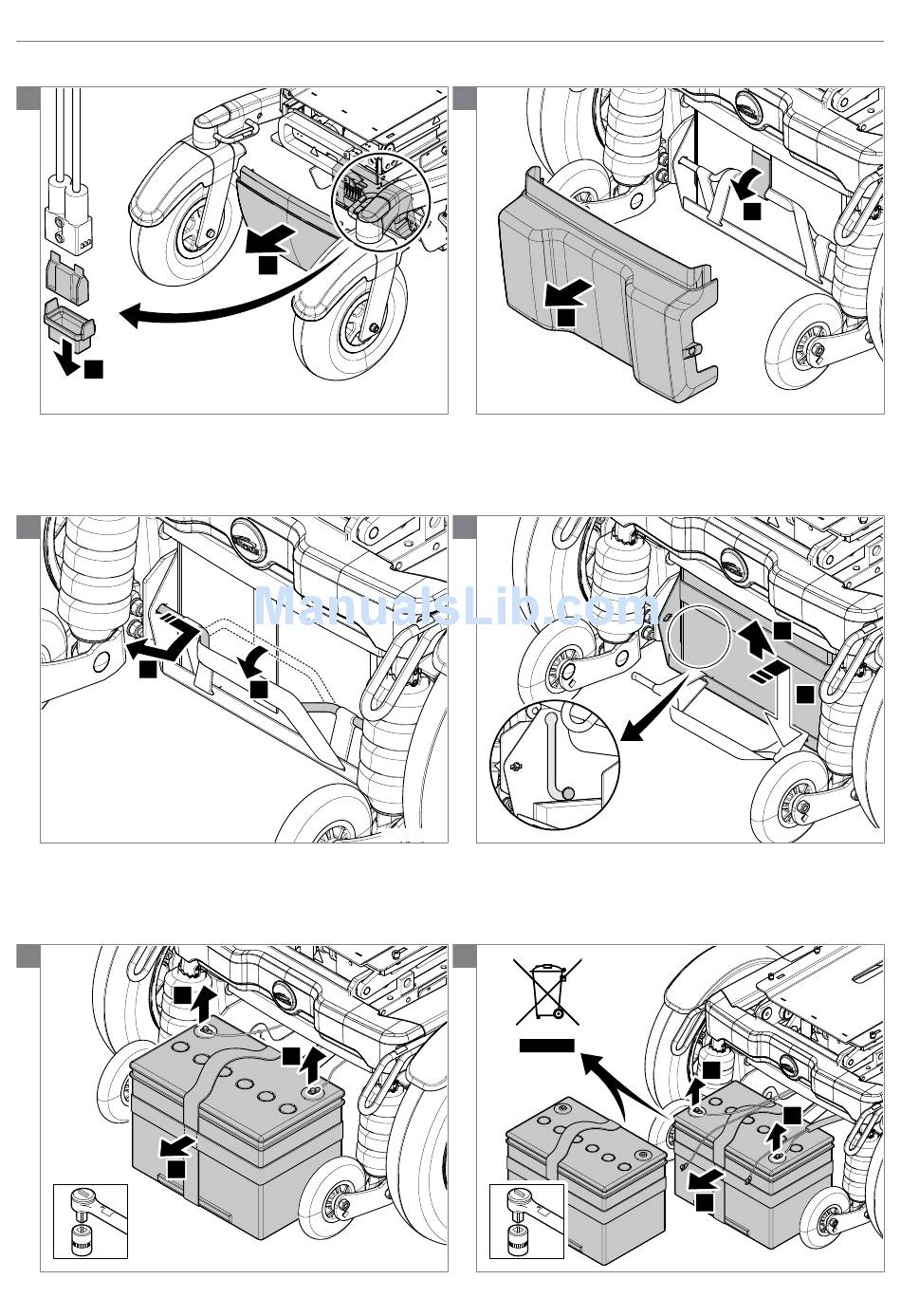 ManualsLib.com