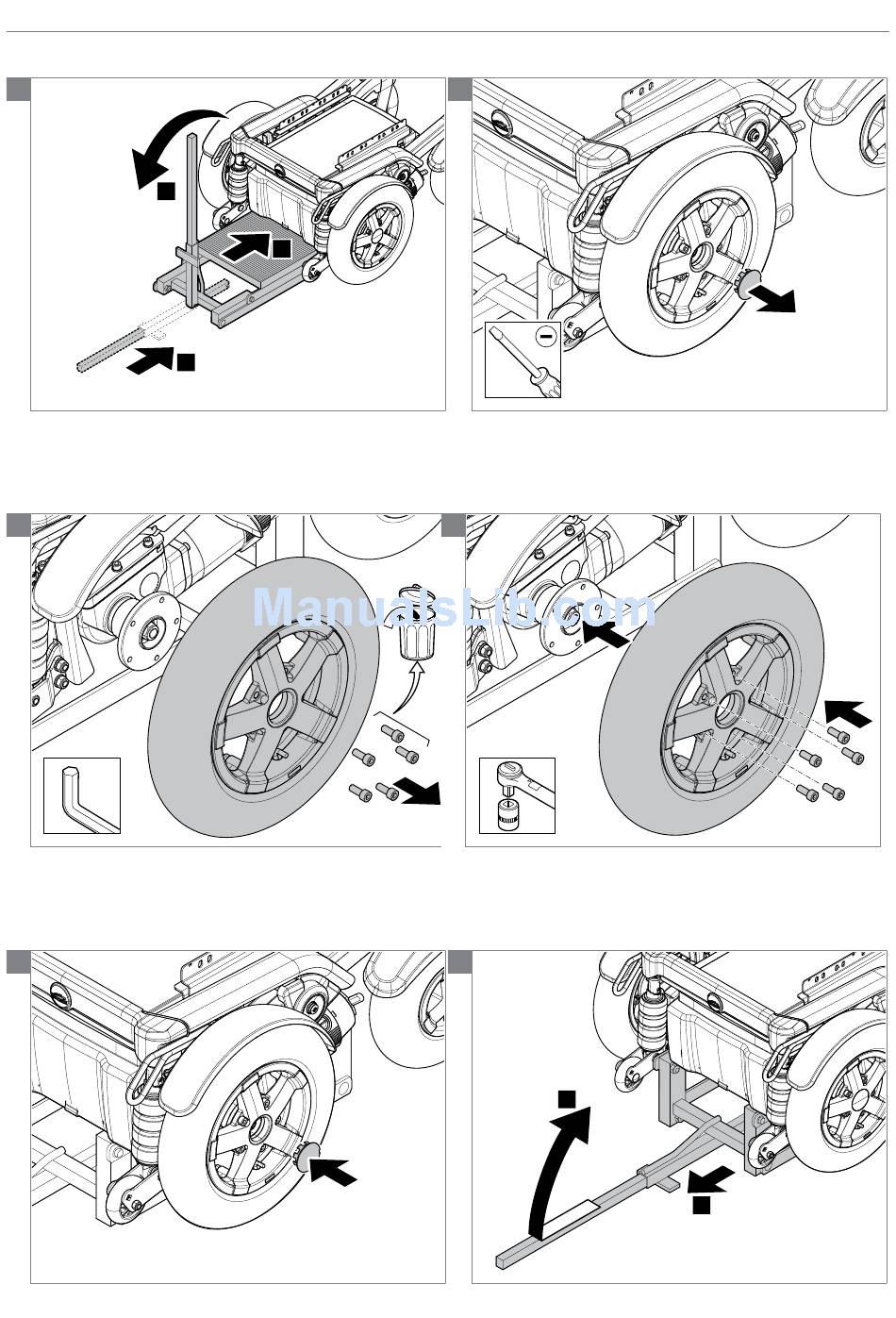 ManualsLib.com