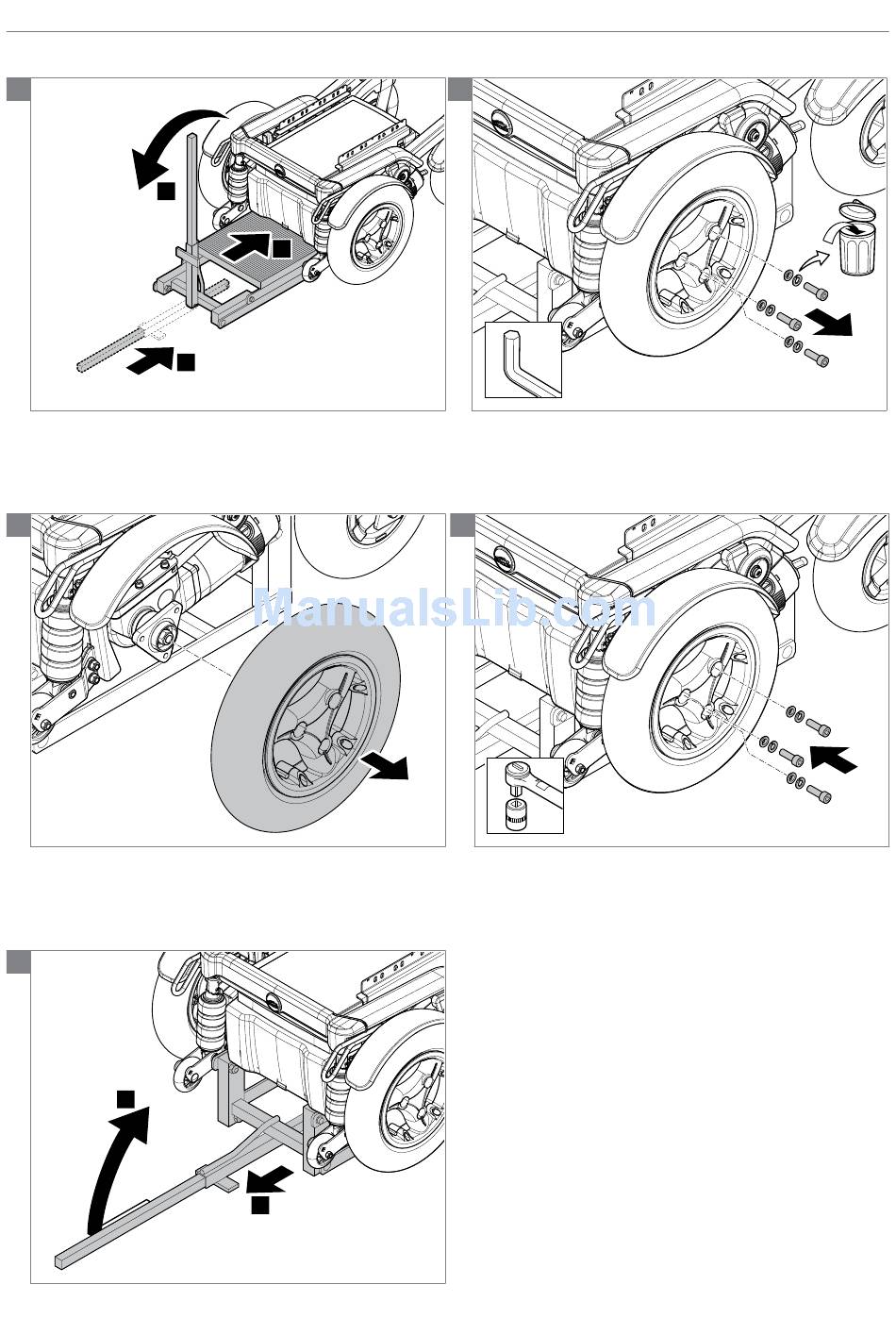 ManualsLib.com