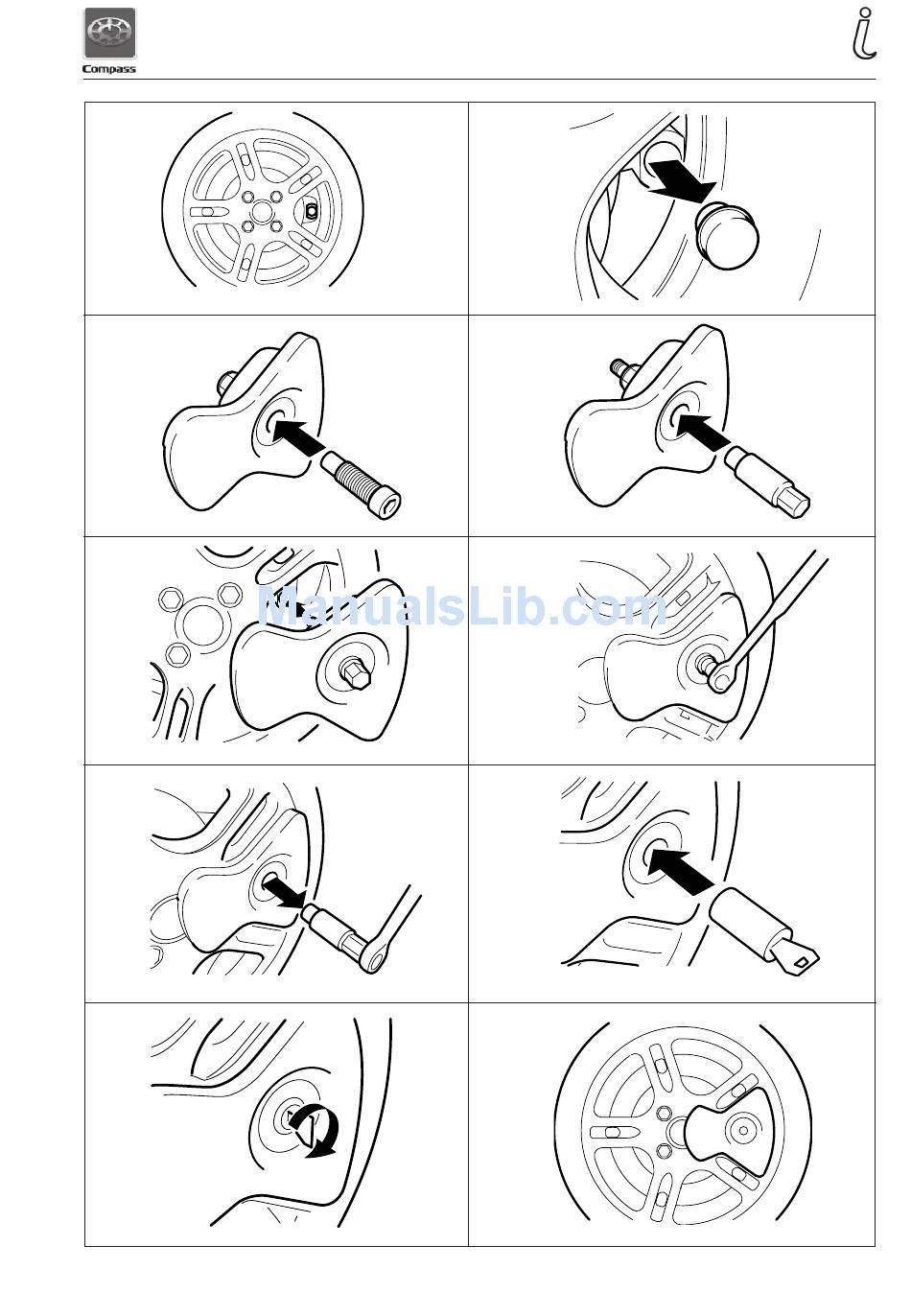 Compass

i

ManualsLib.com