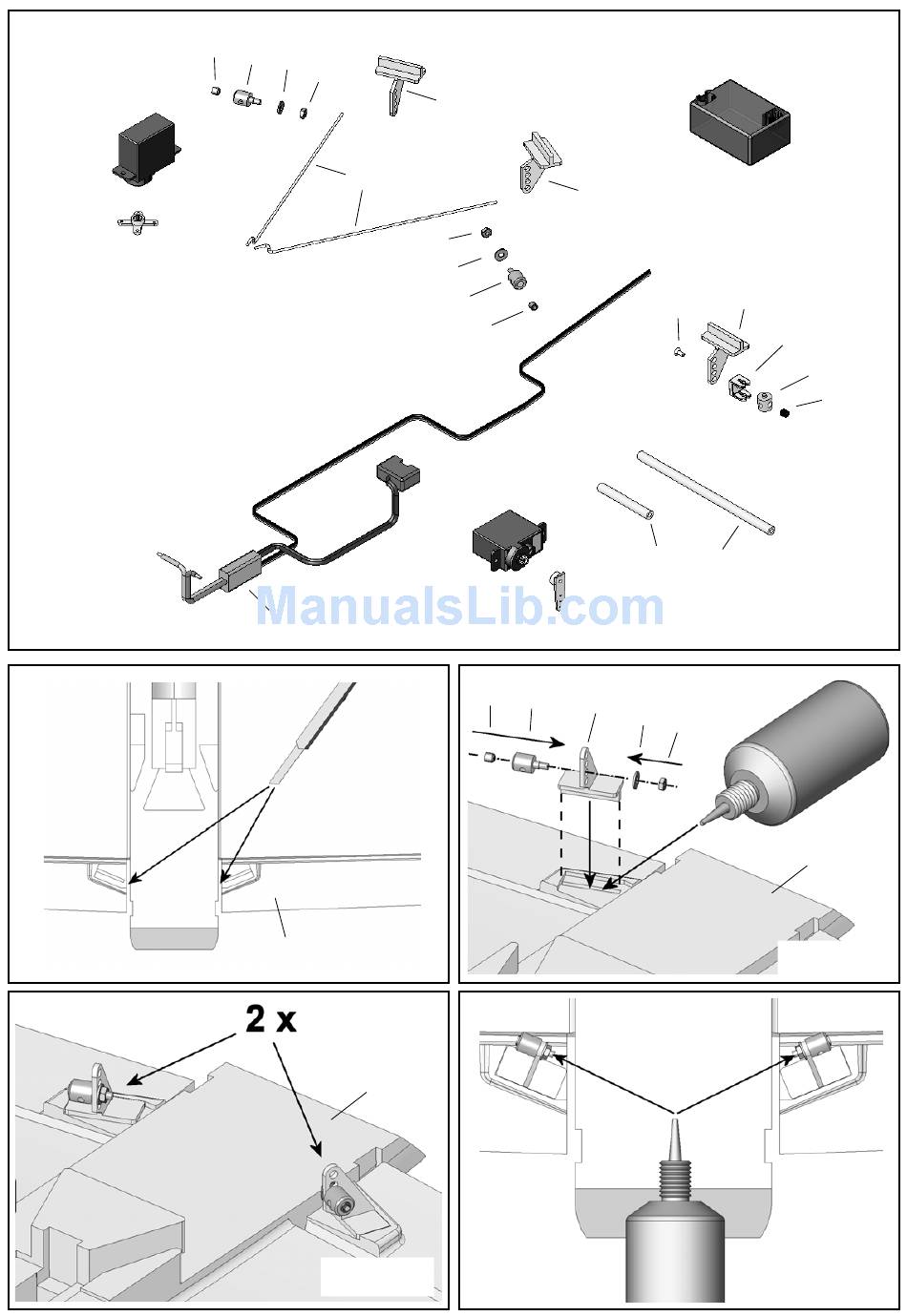 ManualsLib.com

2 x