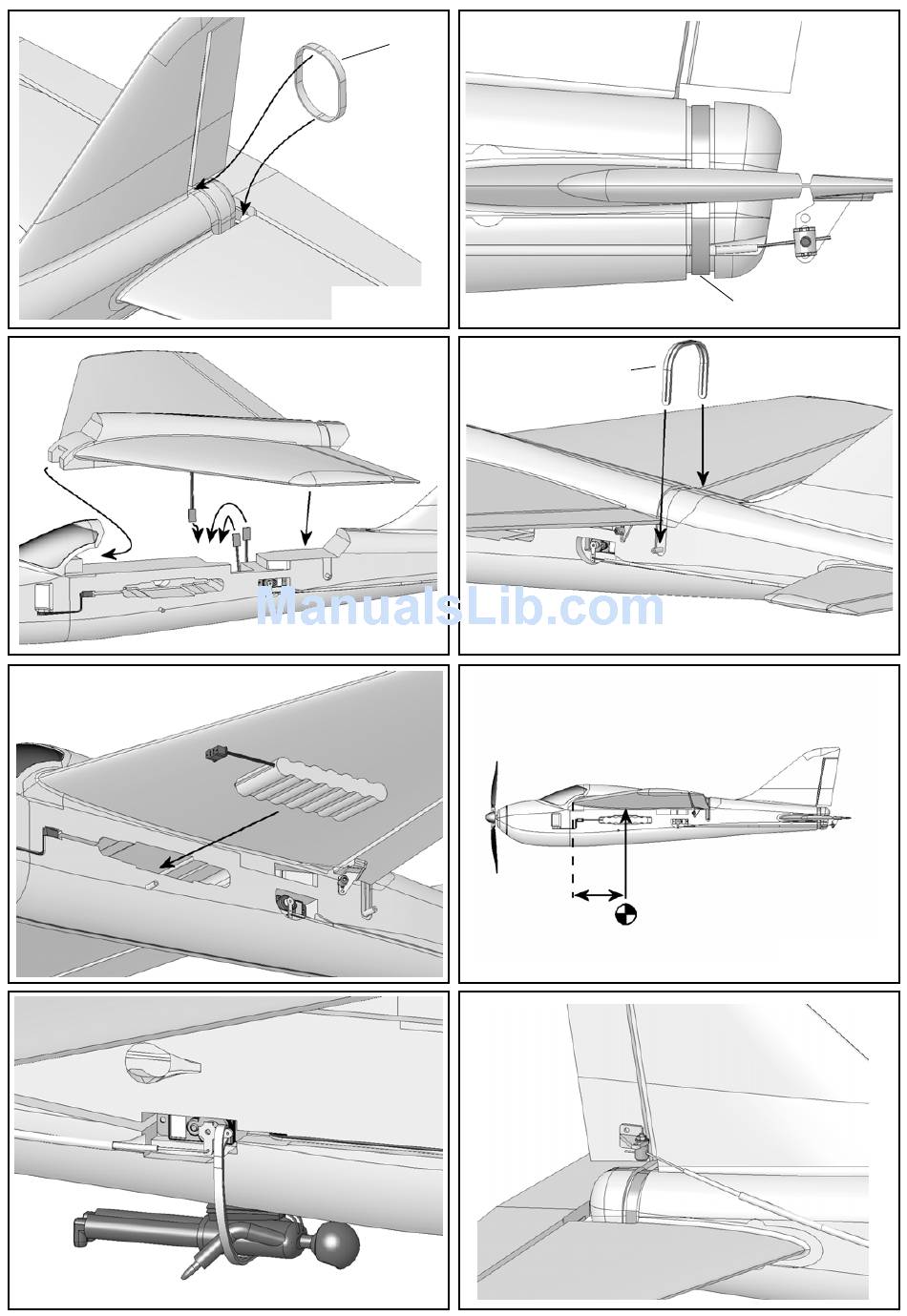 ManualsLib.com