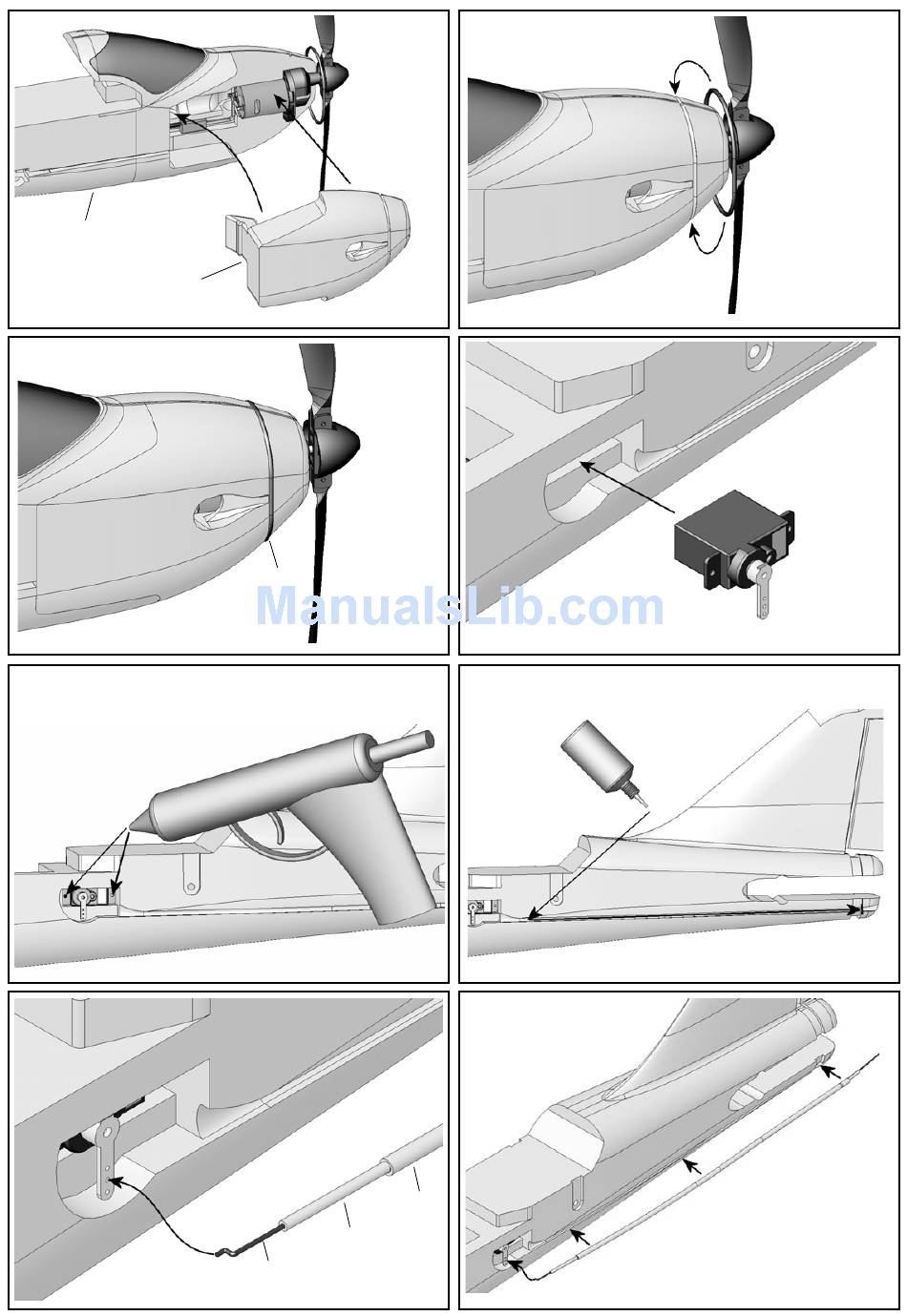 ManualsLib.com