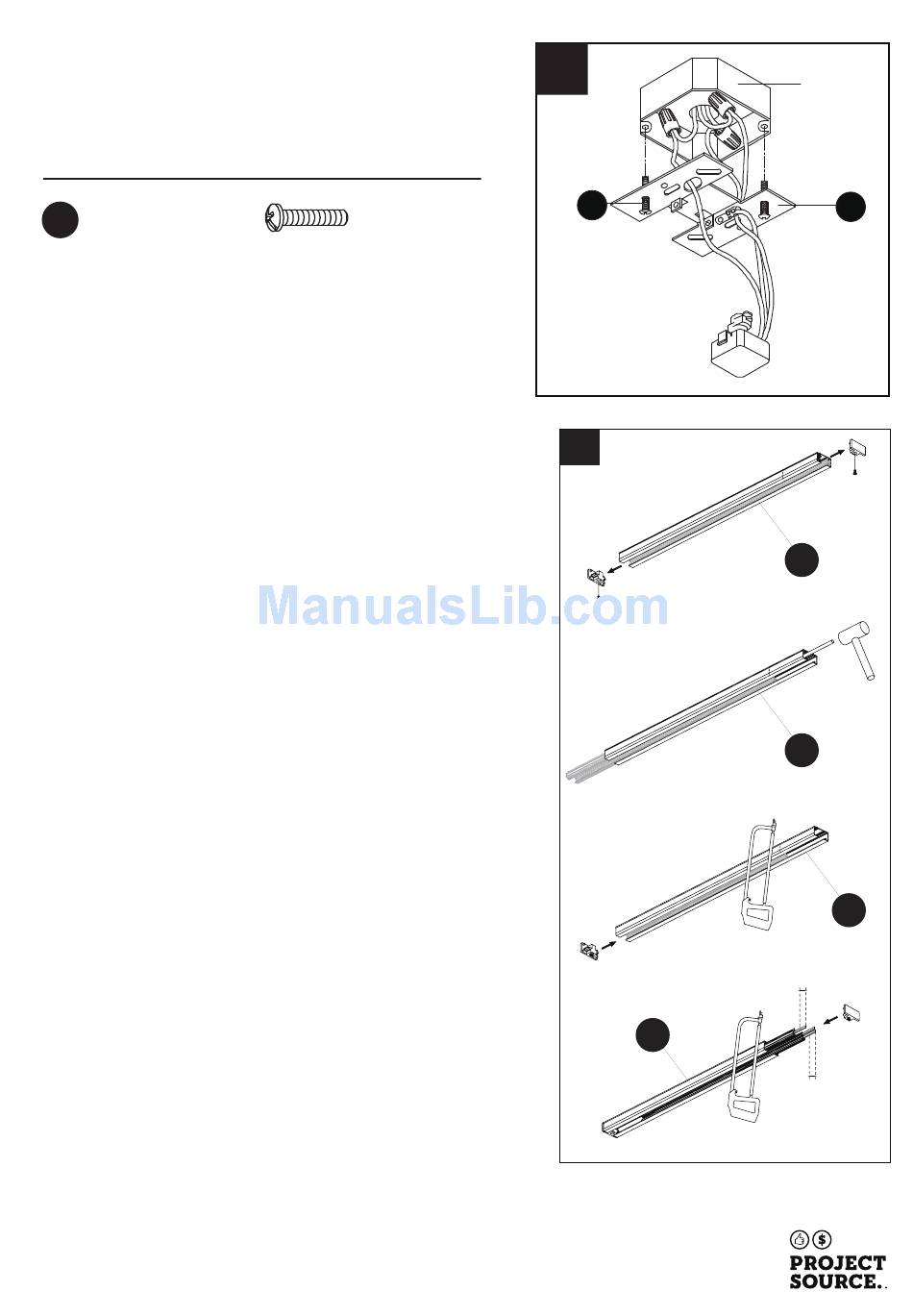 ManualsLib.com

PROJECT SOURCE.