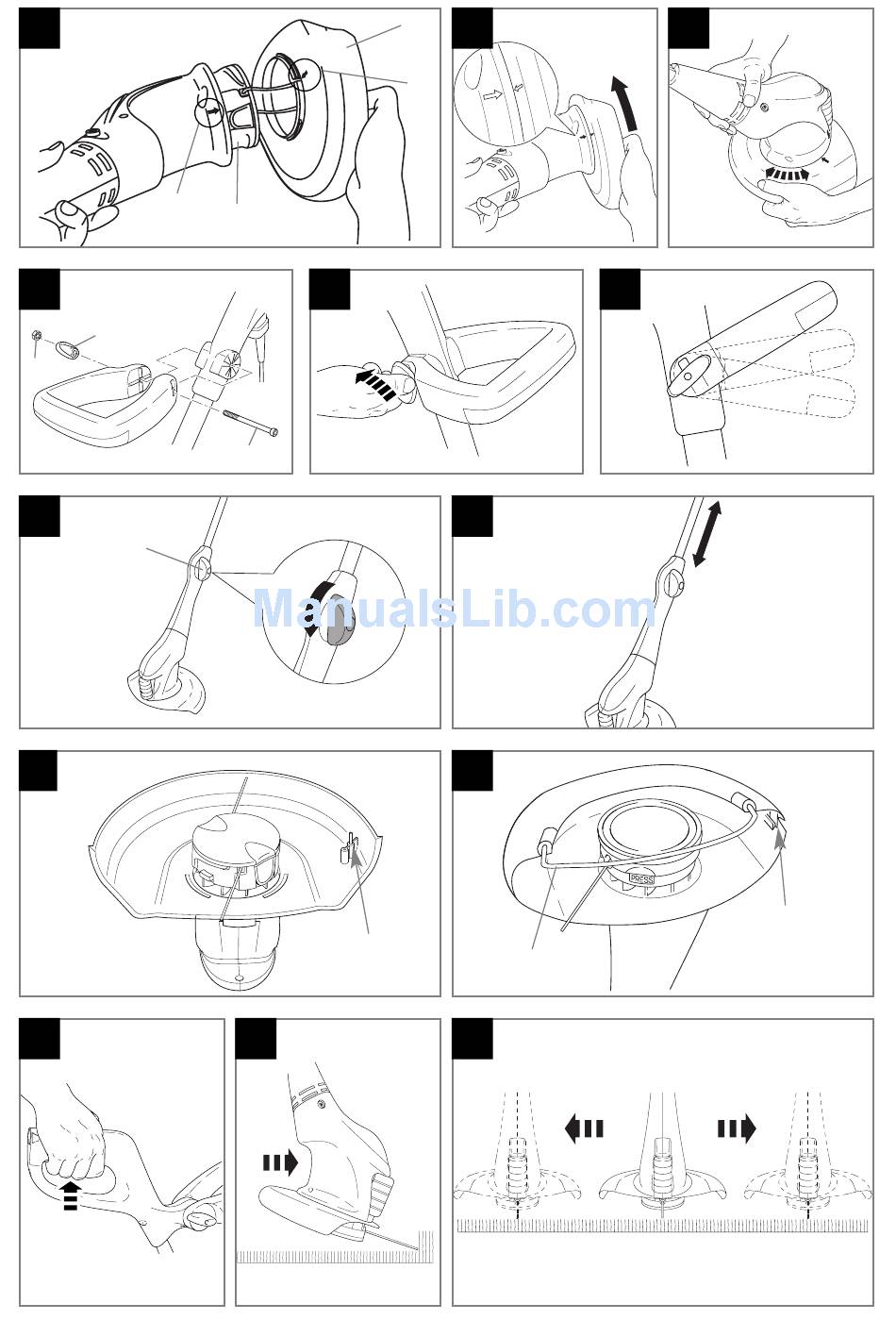 ManualsLib.com

PRESS