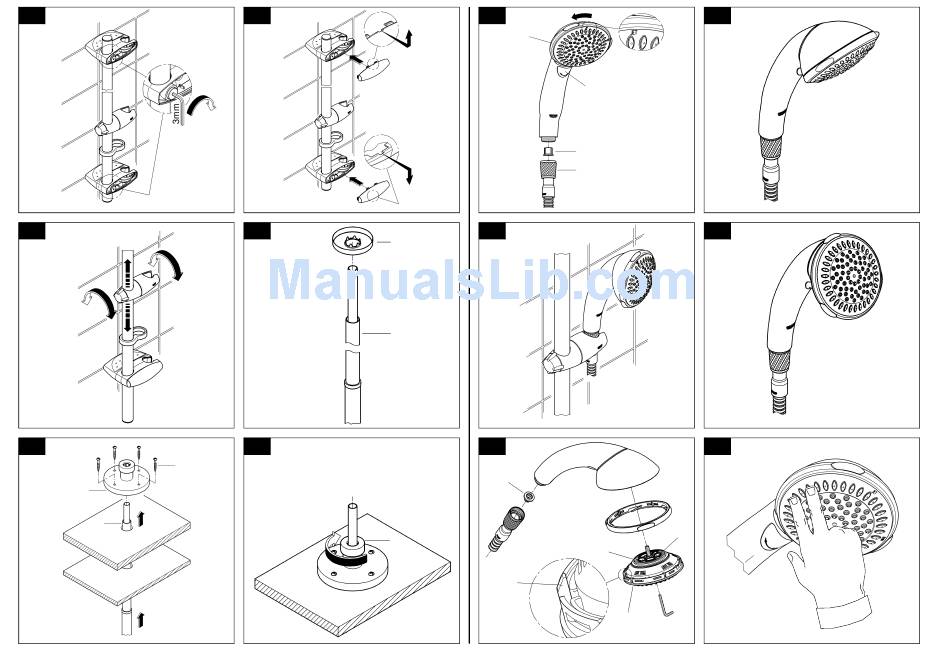 3mm

ManualsLib.com