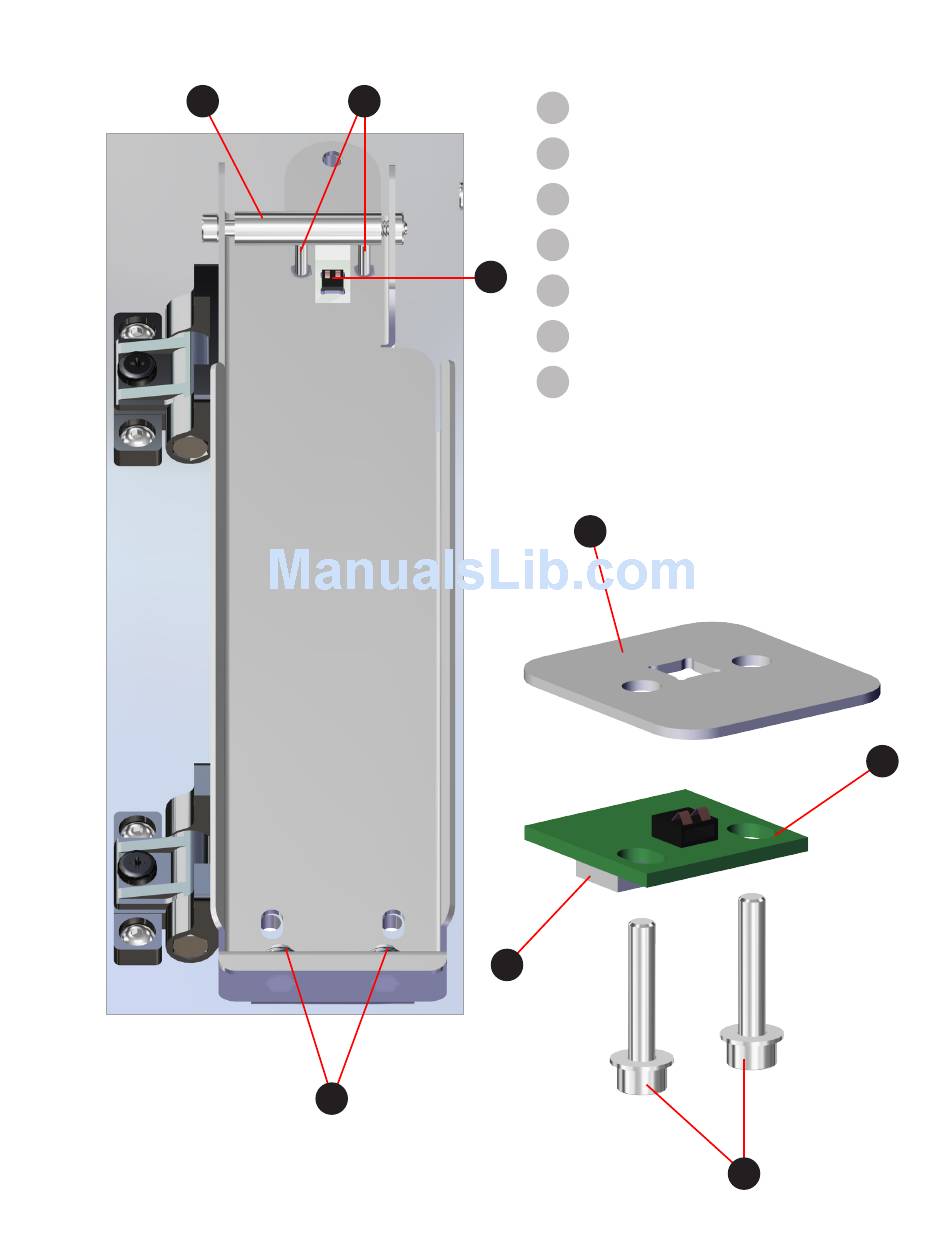 ManualsLib.com