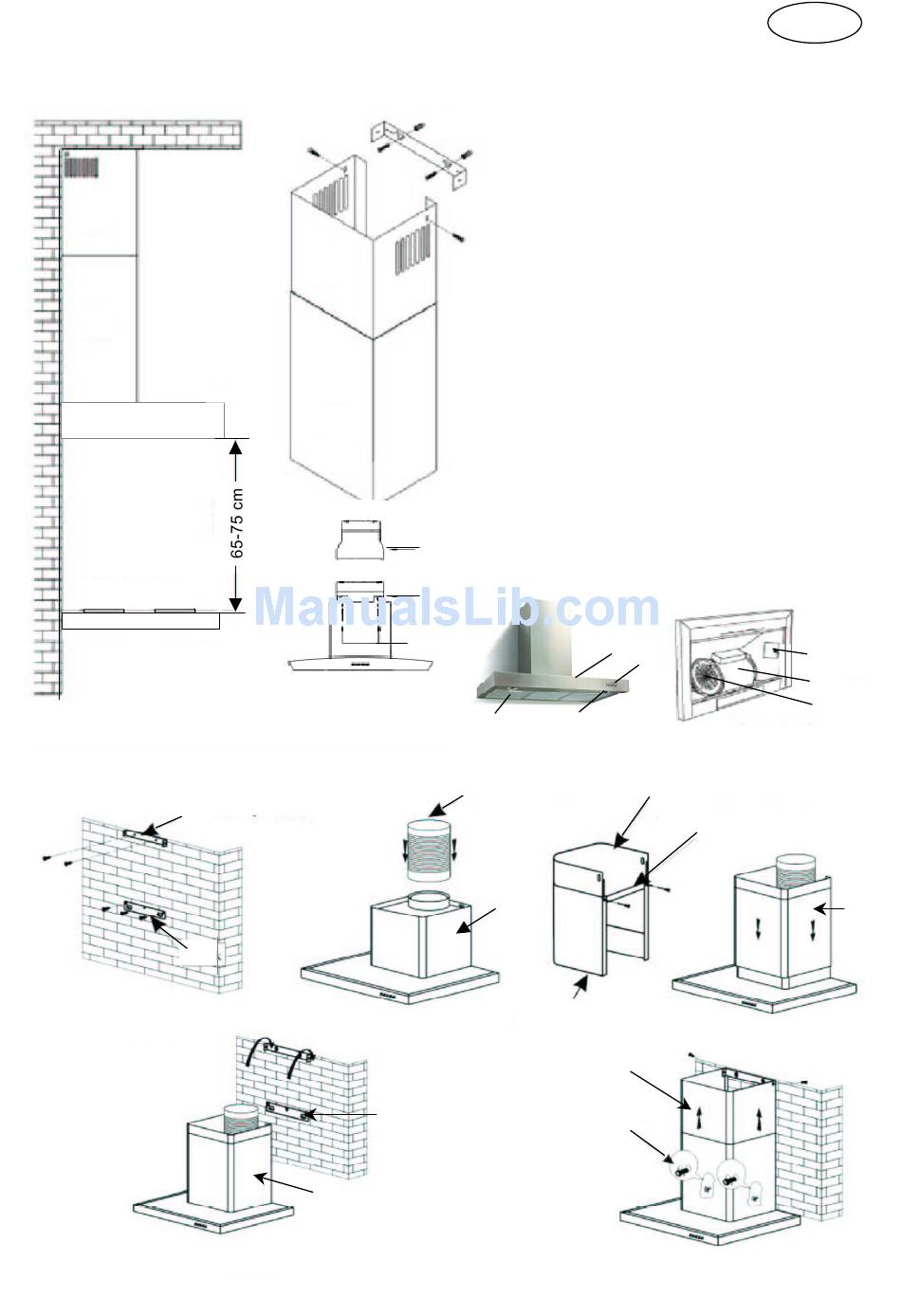 65-75 cm

ManualsLib.com