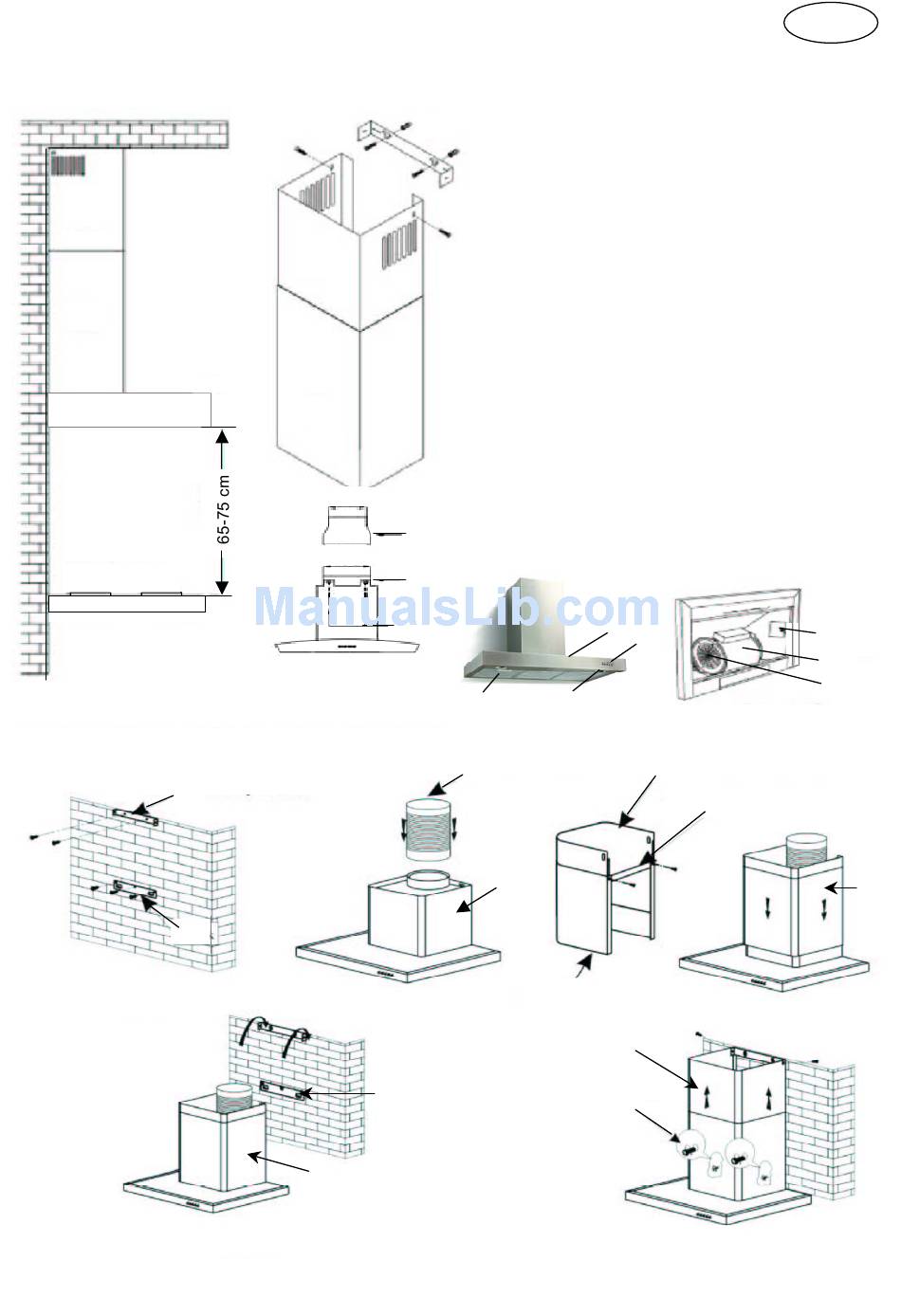 65-75 cm

ManualsLib.com