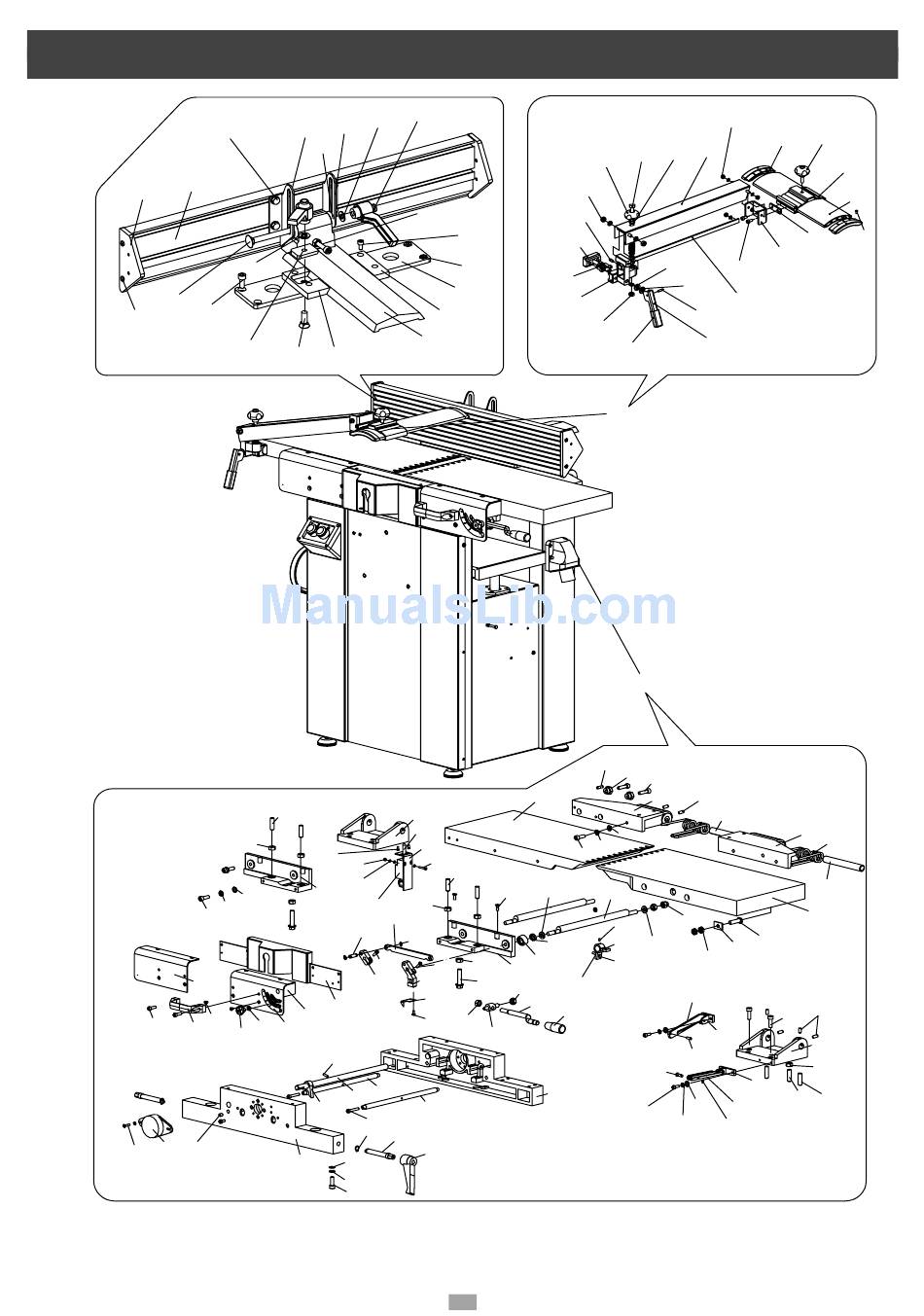 ManualsLib.com