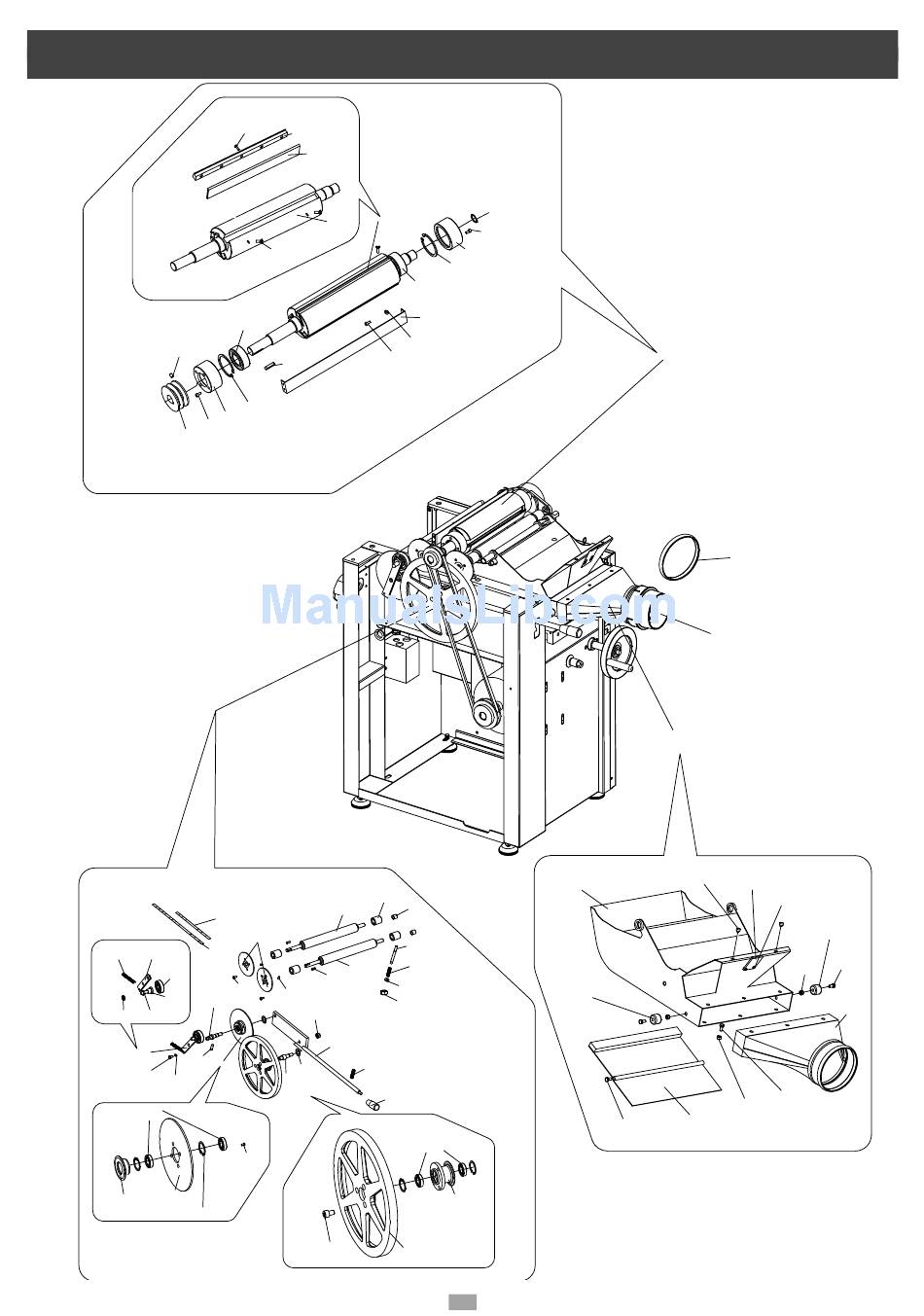 ManualsLib.com