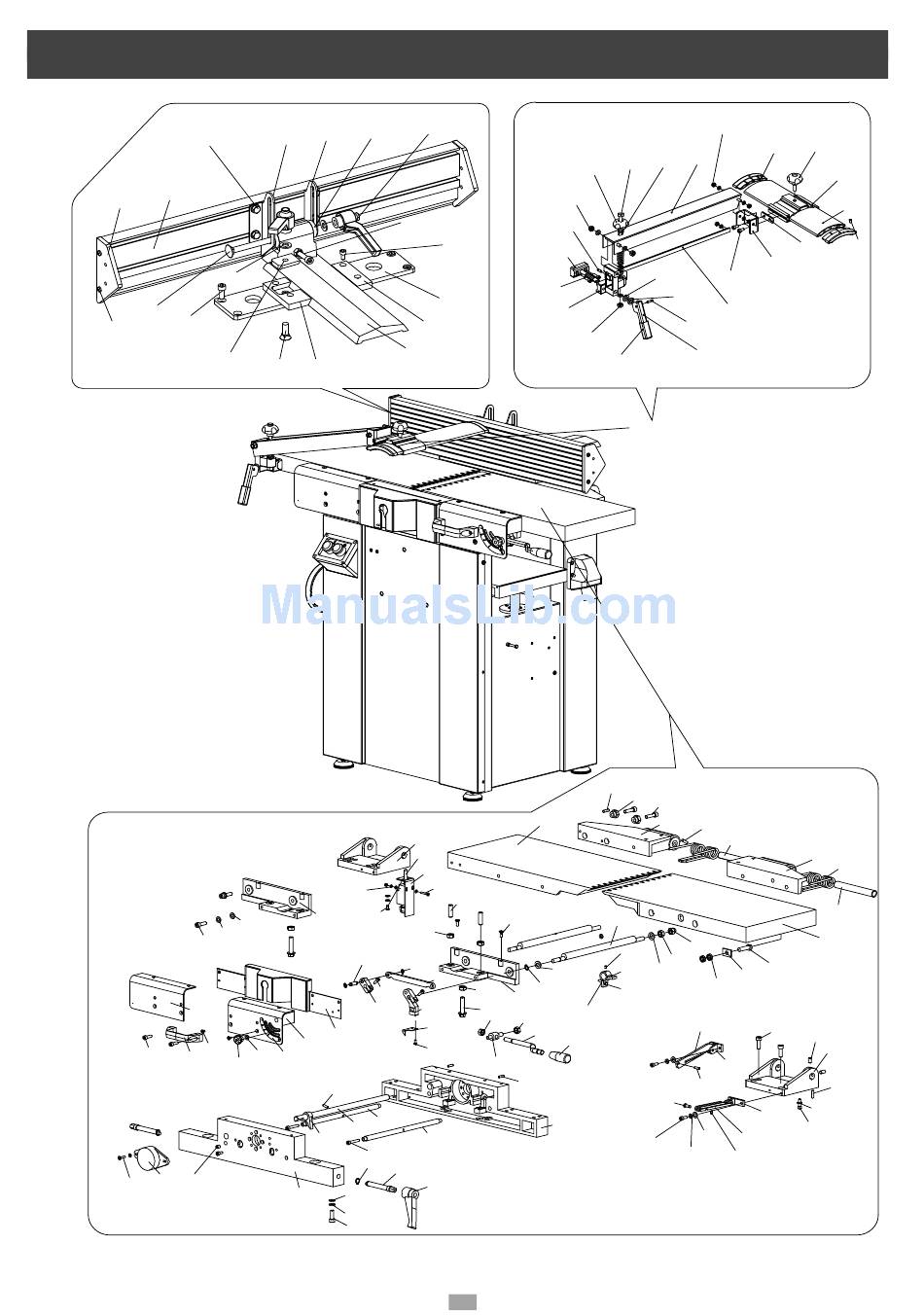 ManualsLib.com