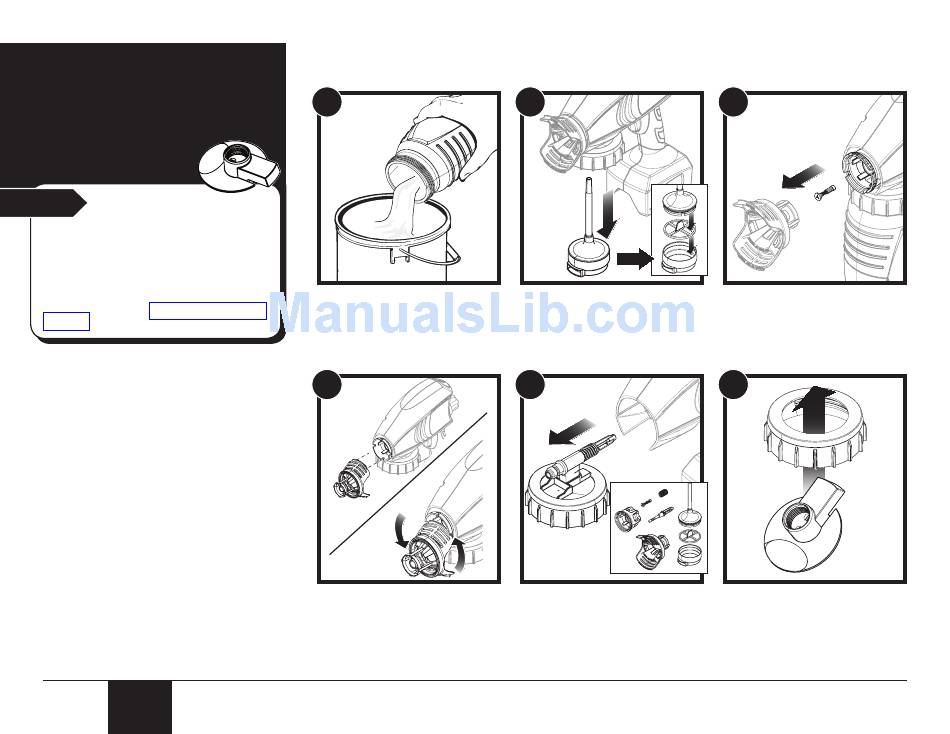 ManualsLib.com