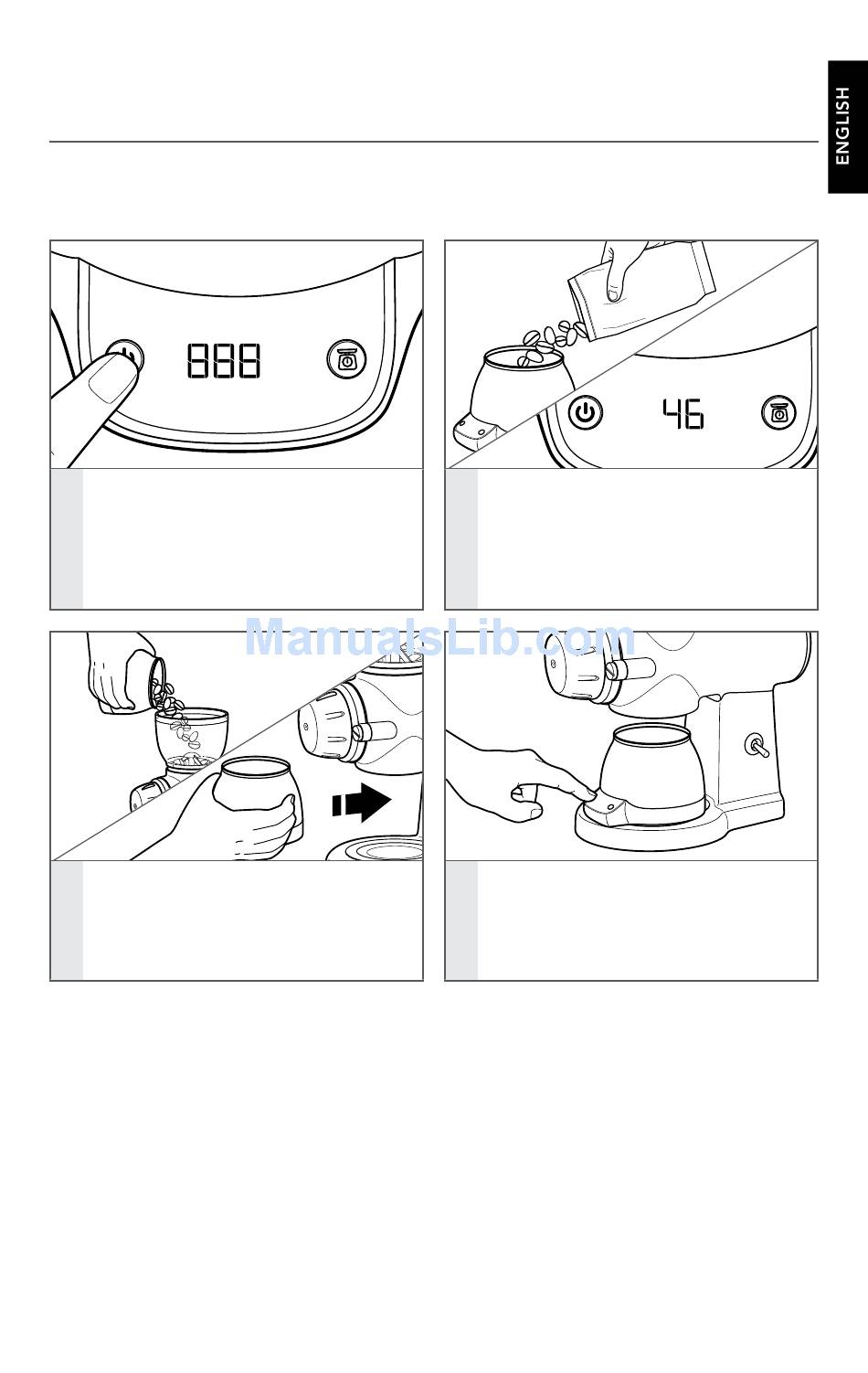 ENGLISH

888

46

ManualsLib.com