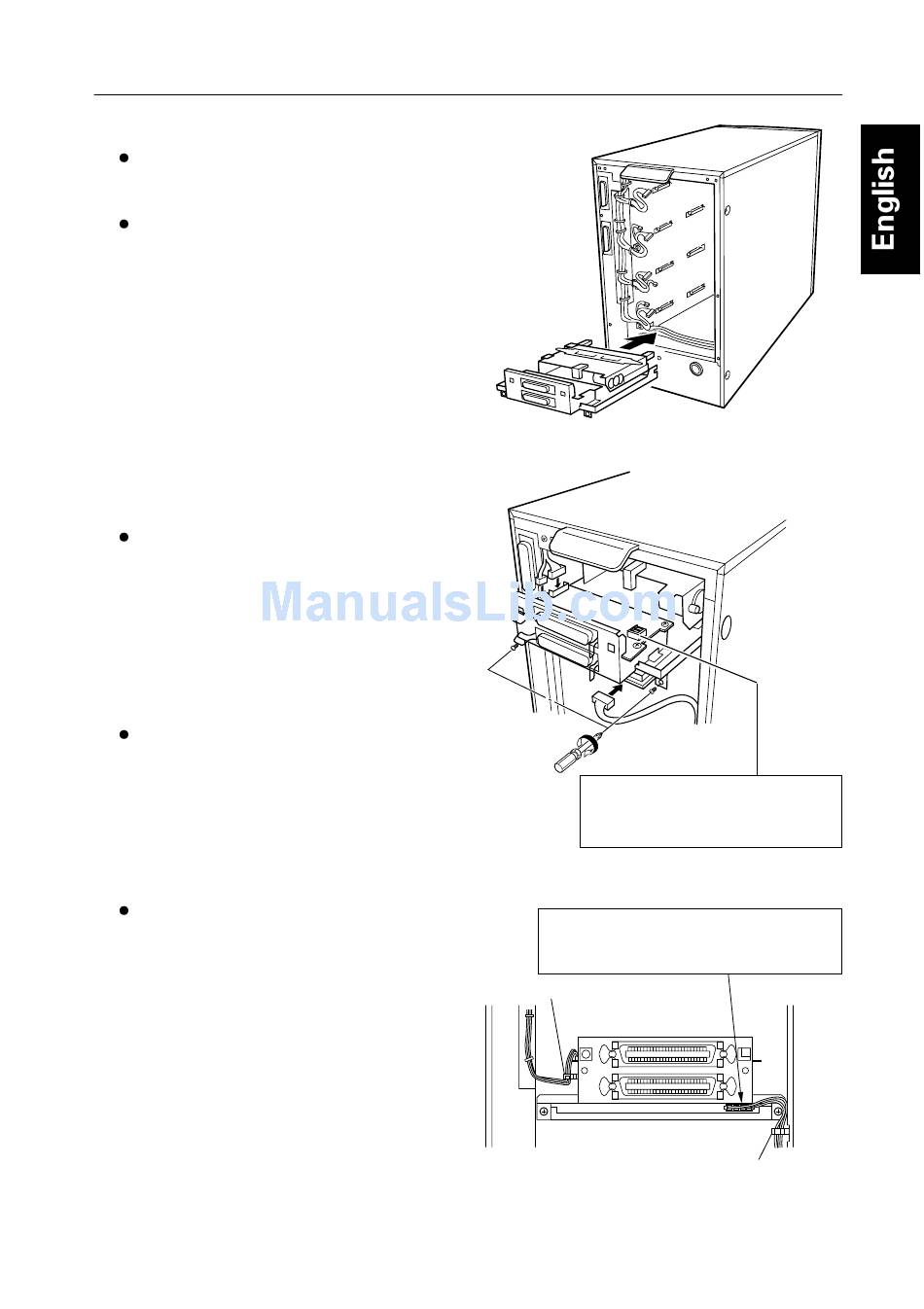 English

ManualsLib.com