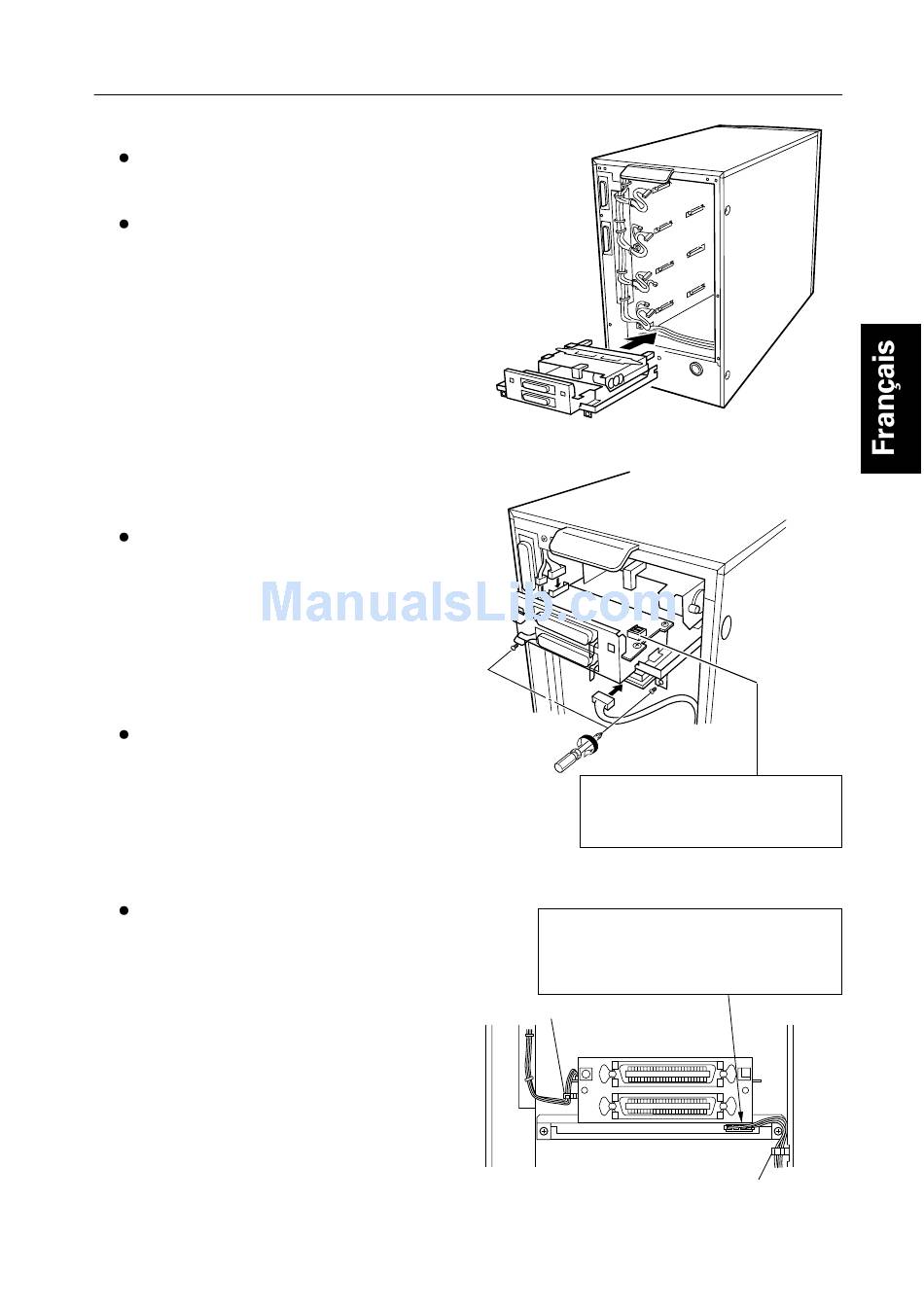 Français

ManualsLib.com