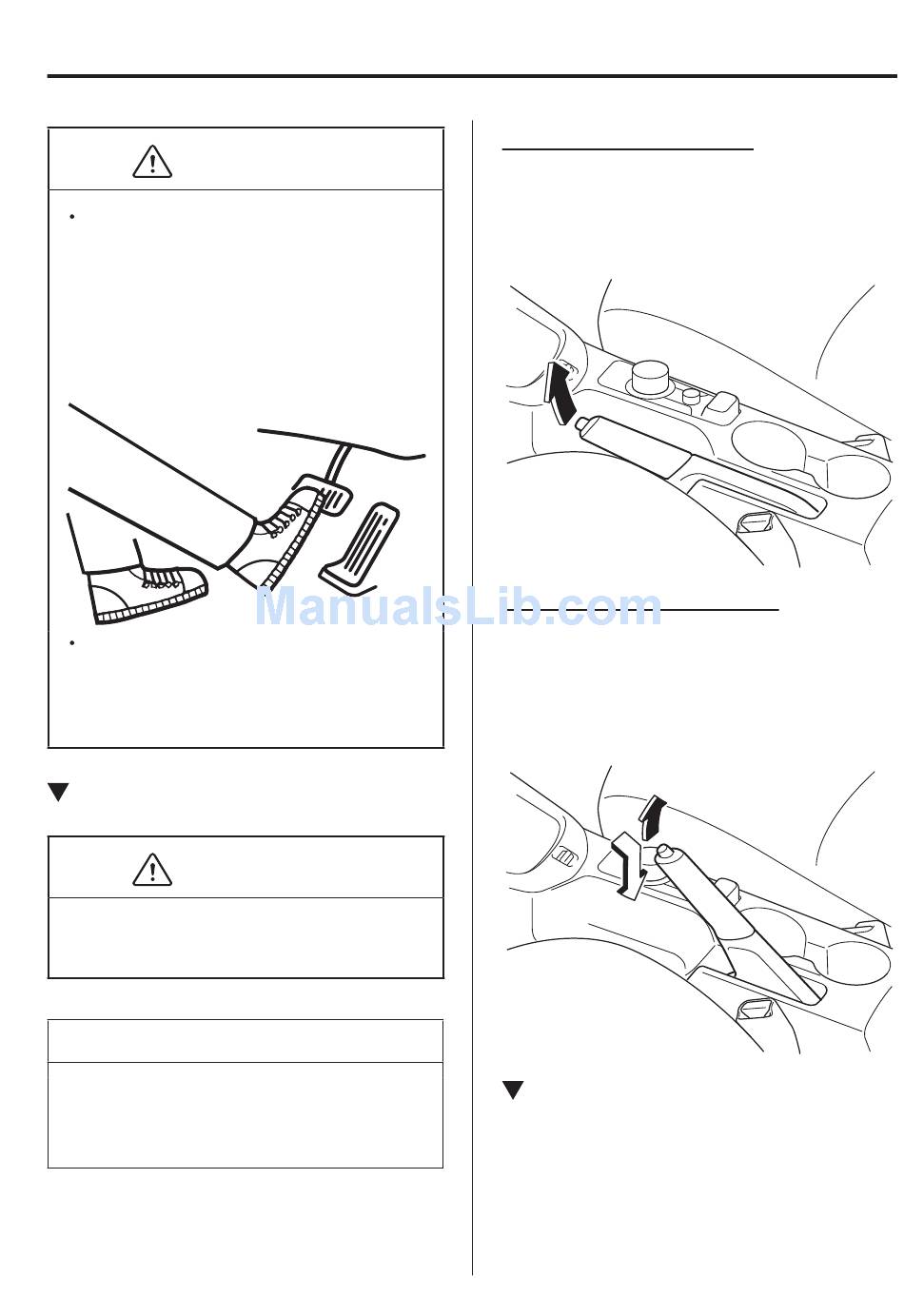 ManualsLib.com