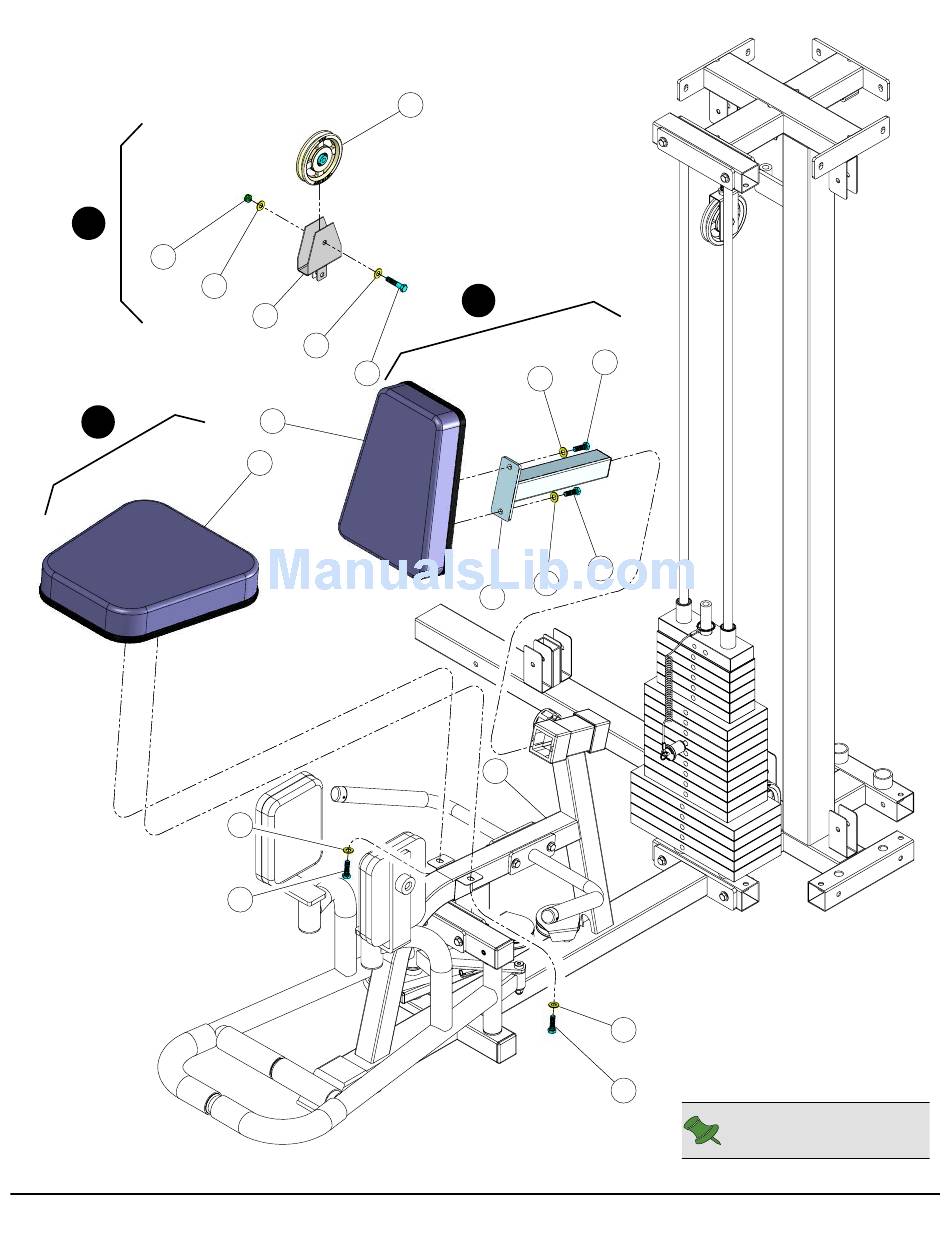 ManualsLib.com