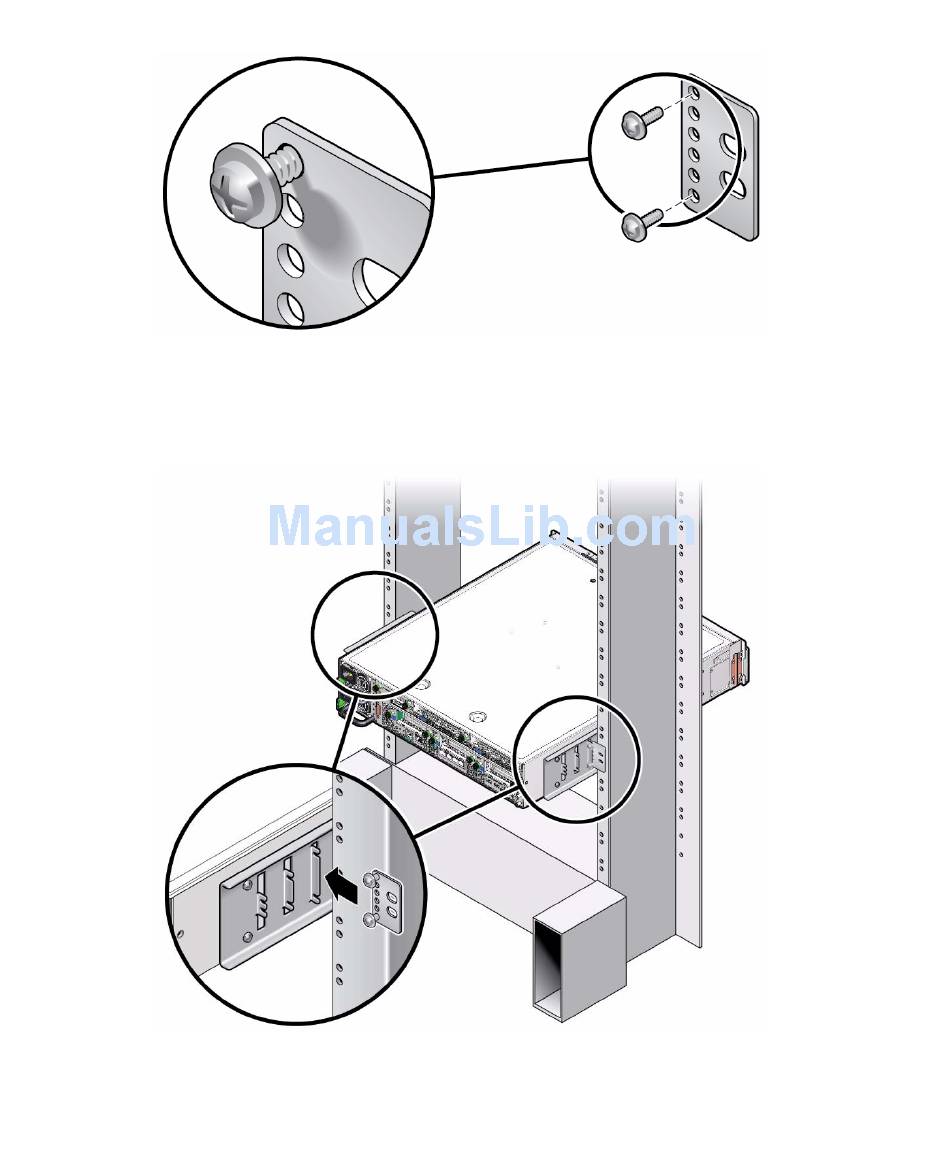 ManualsLib.com