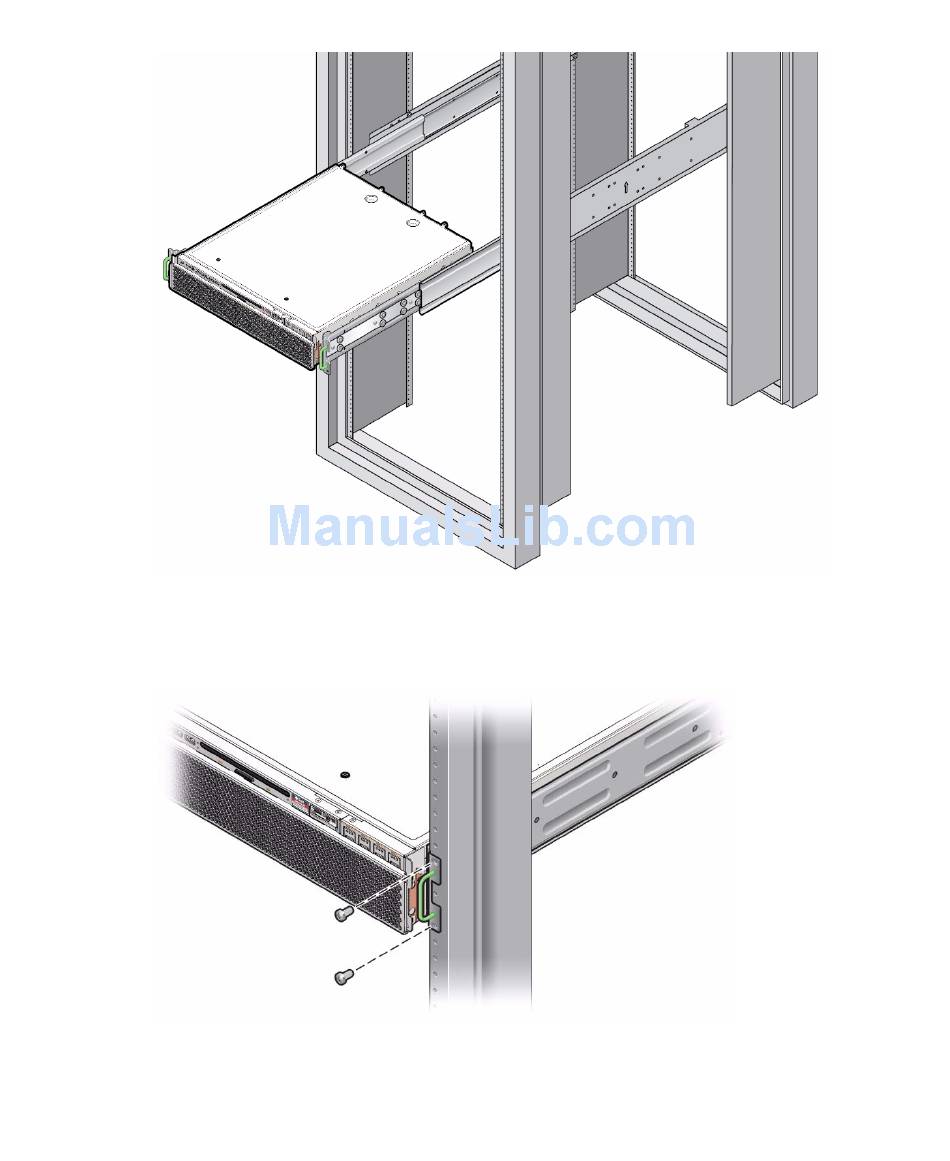 ManualsLib.com