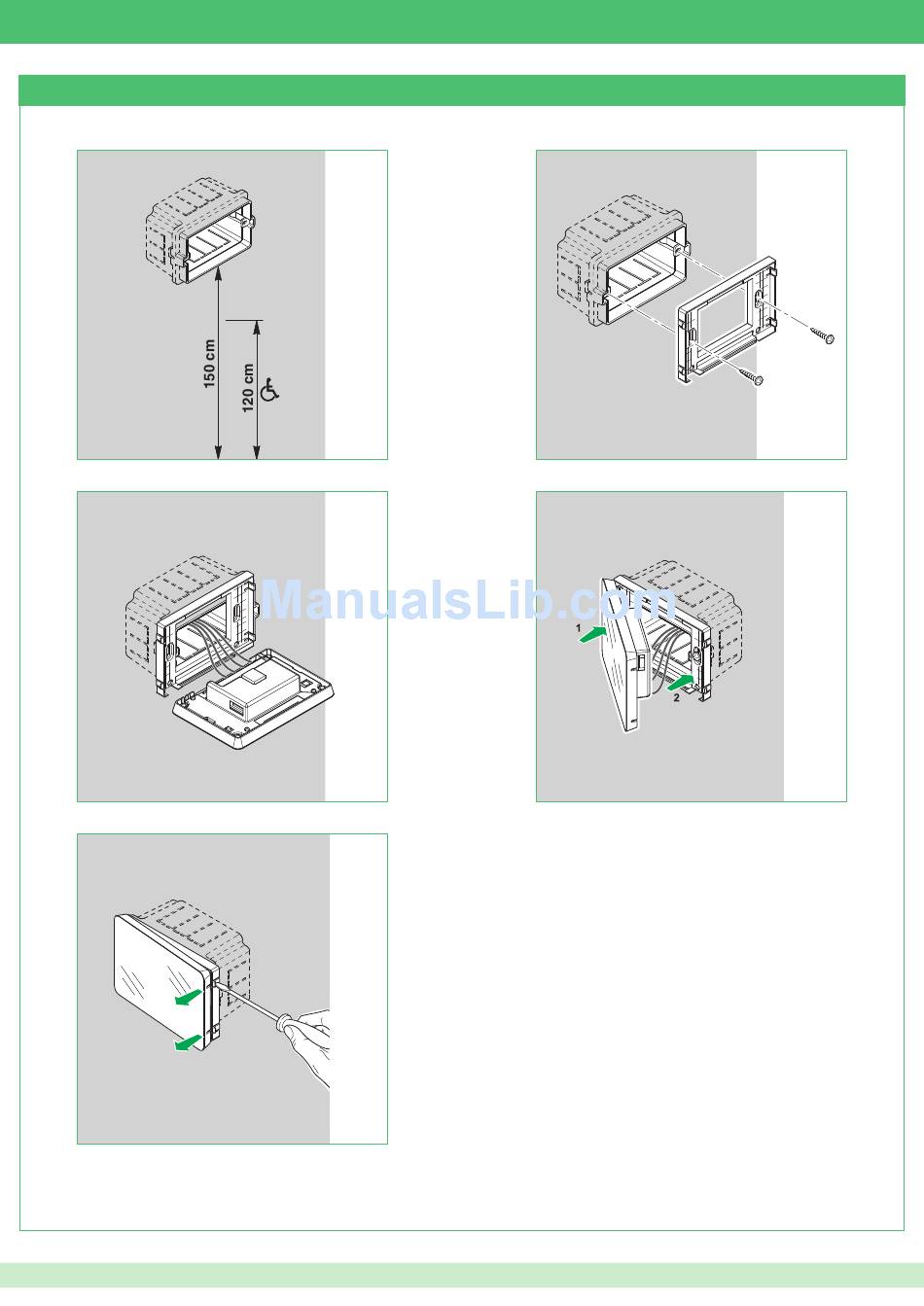 150 cm
120 cm

ManualsLib.com

1
2