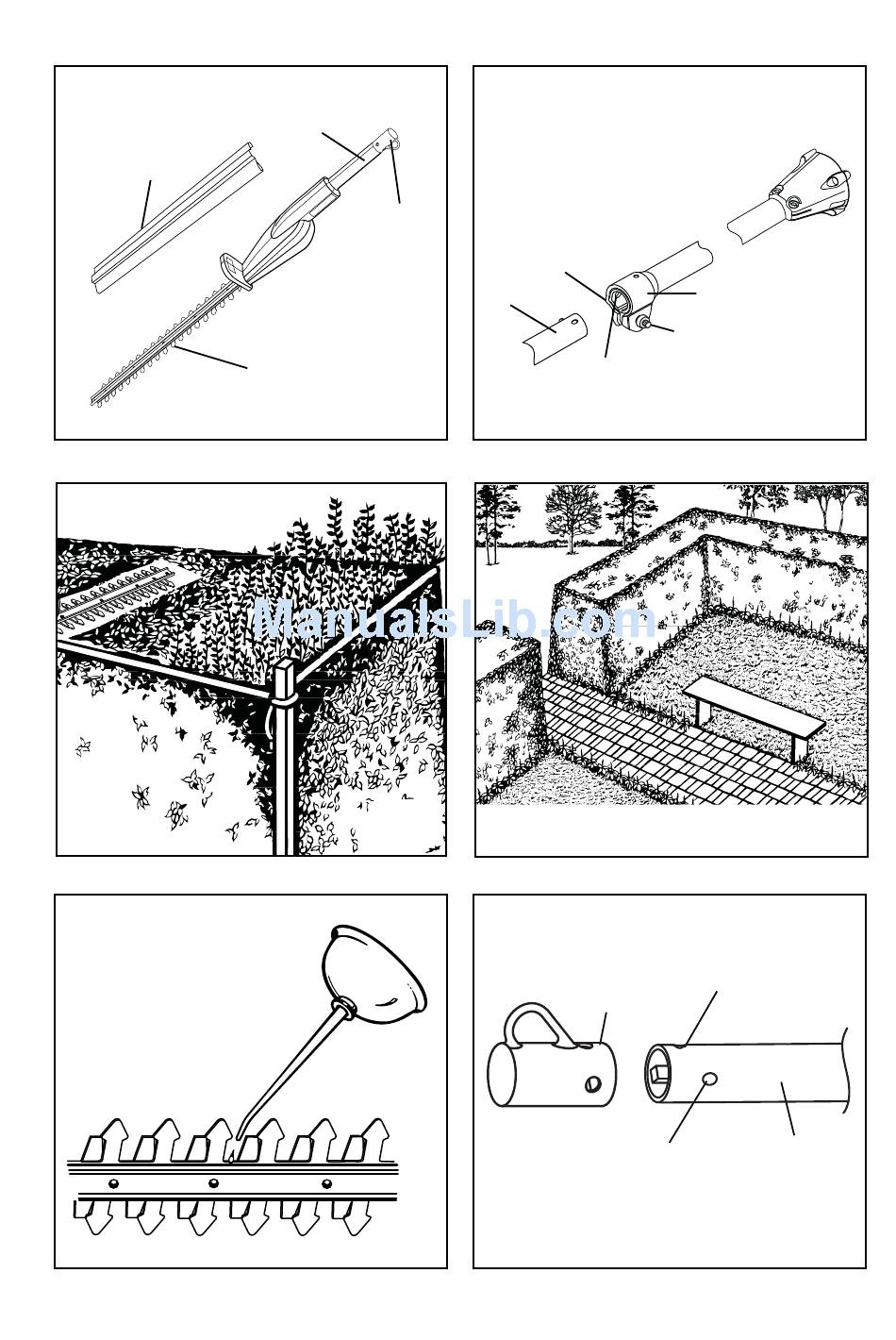 ManualsLib.com