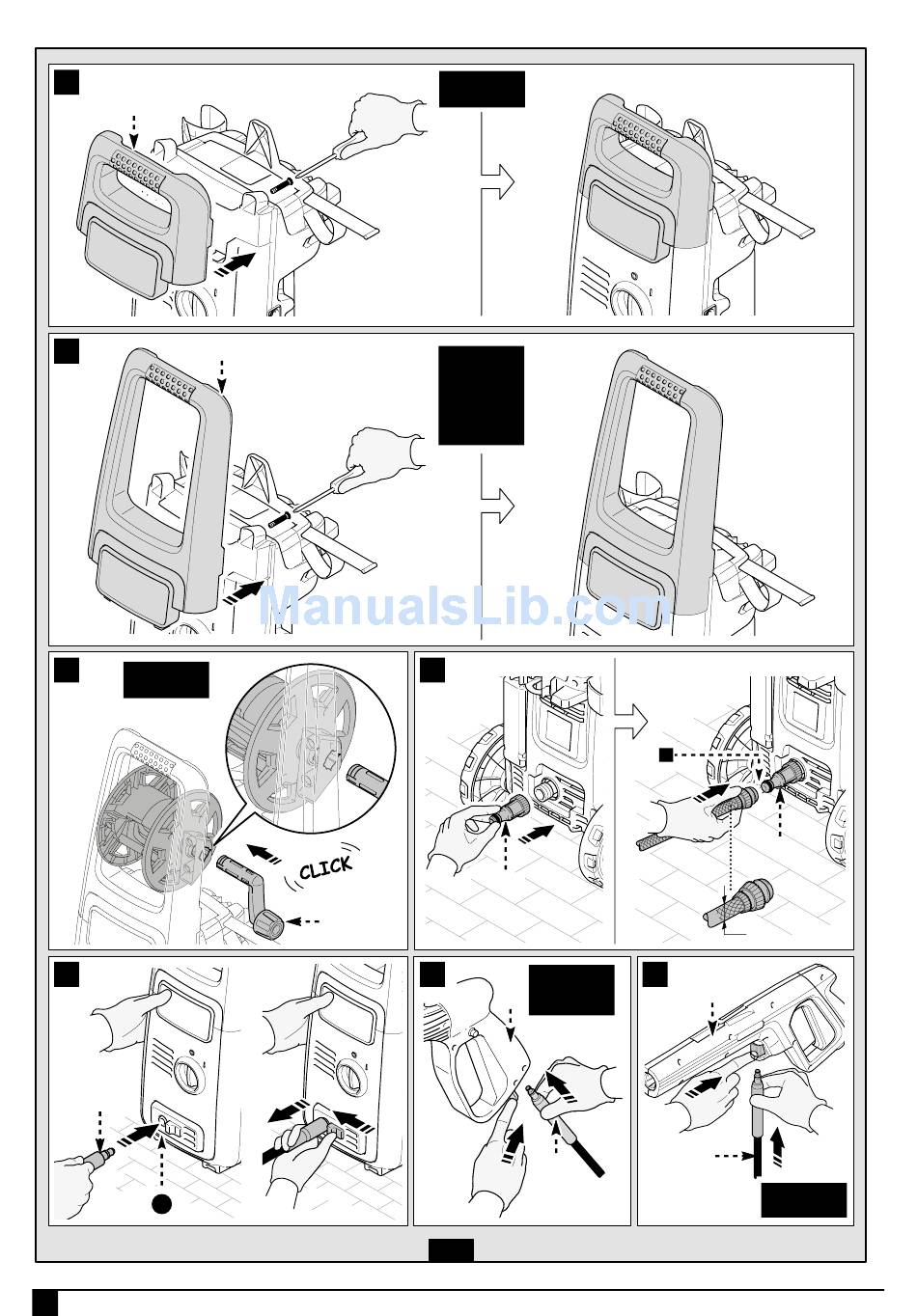 ManualsLib.com

CLICK