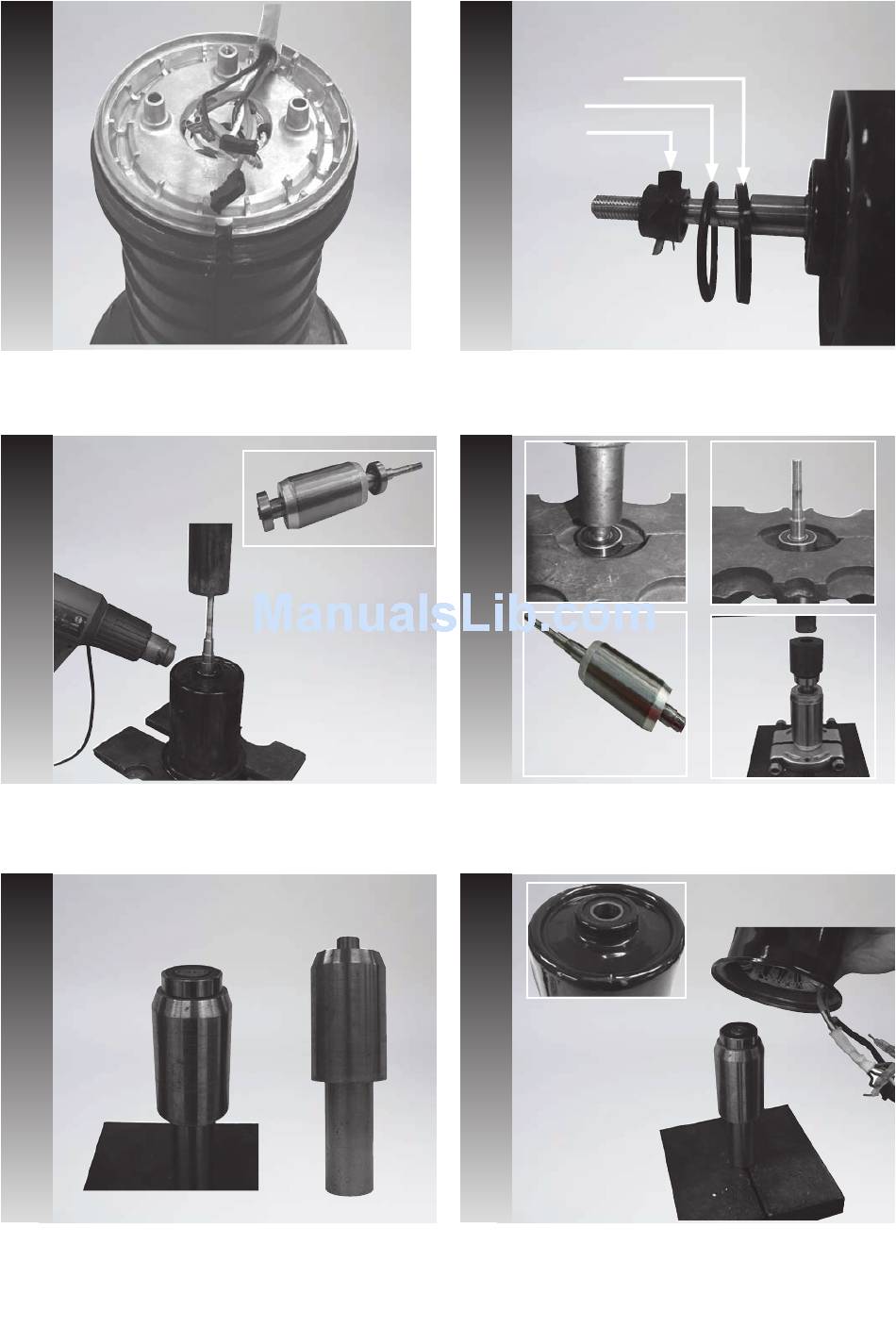 ManualsLib.com