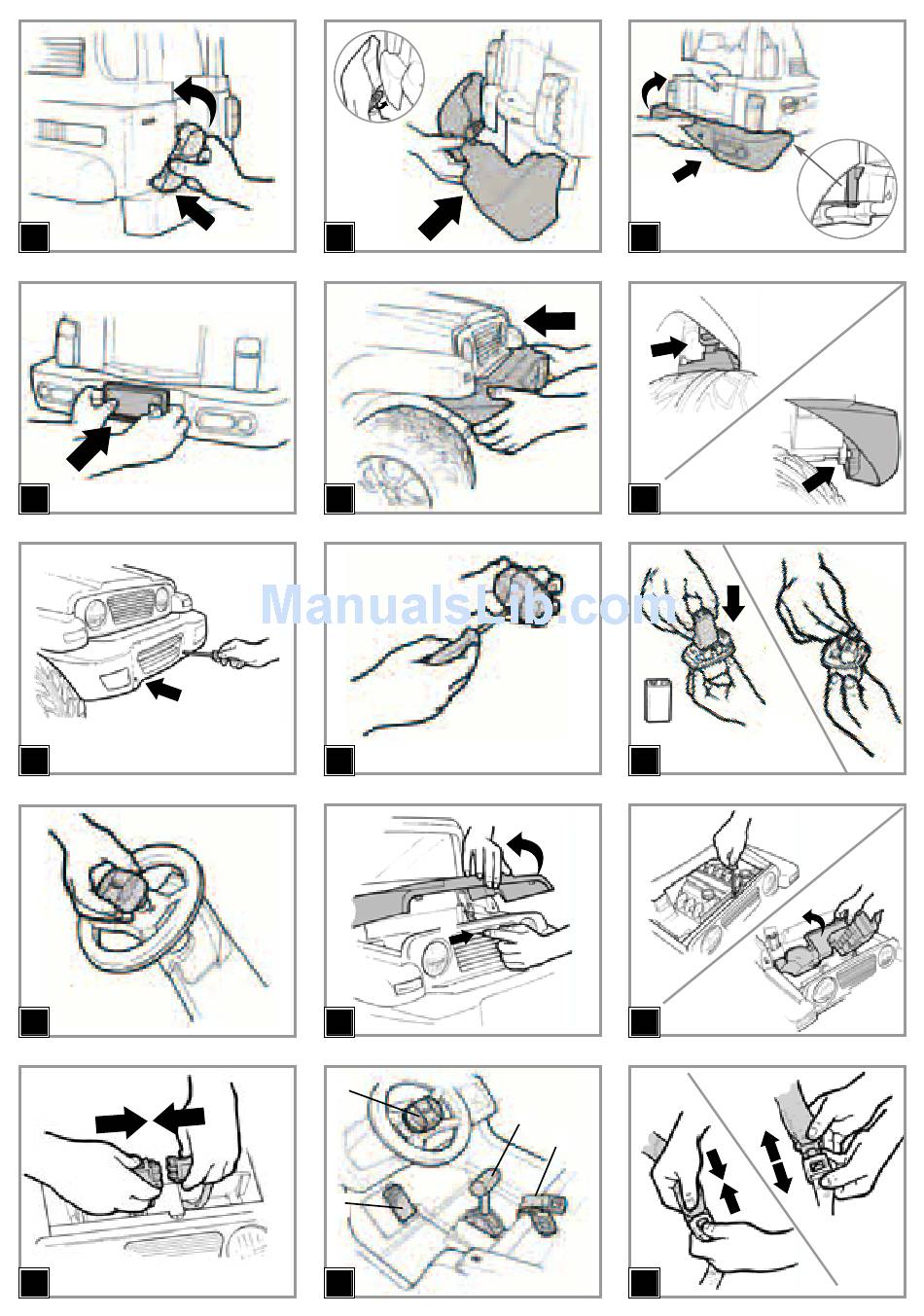 ManualsLib.com