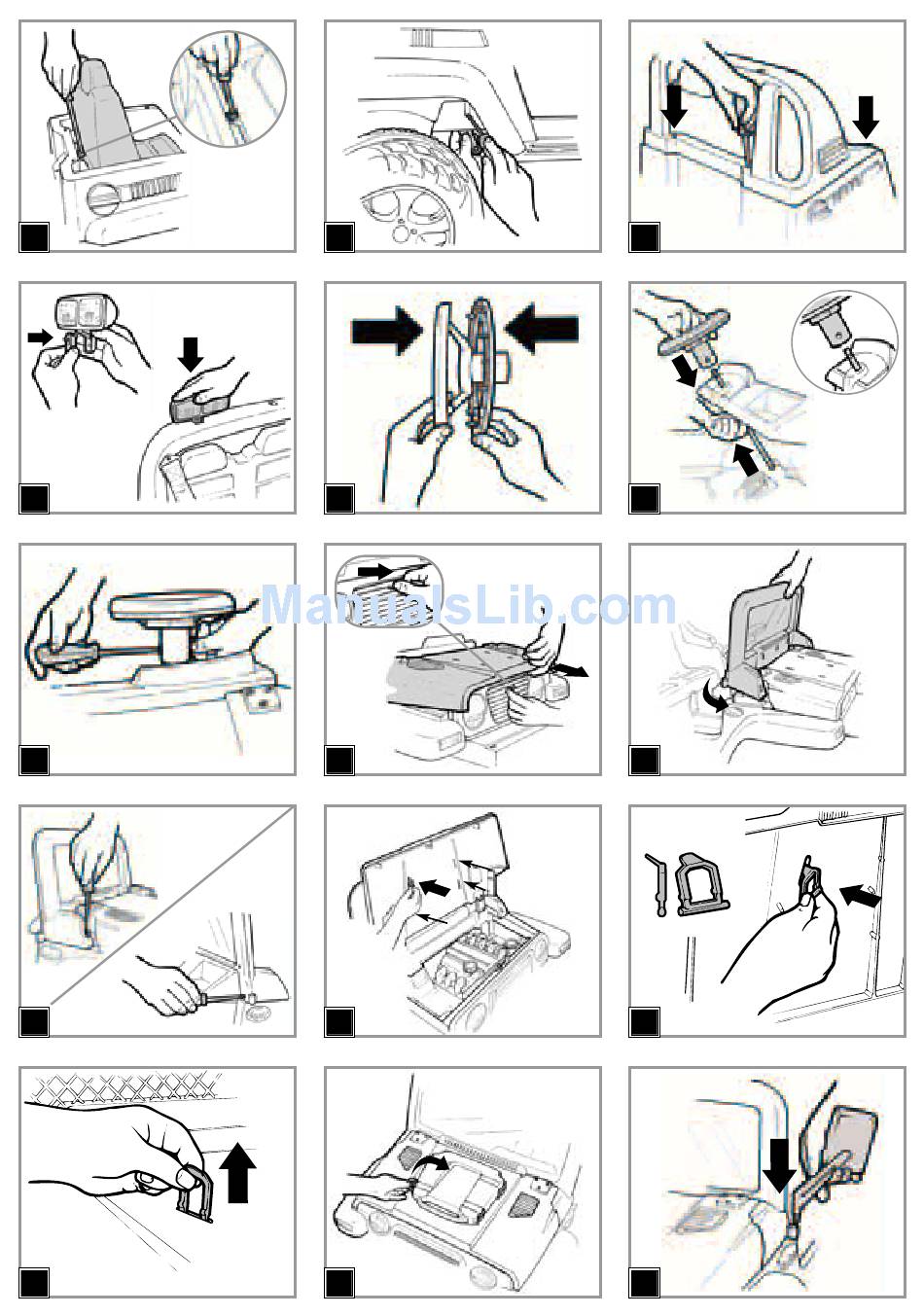 ManualsLib.com