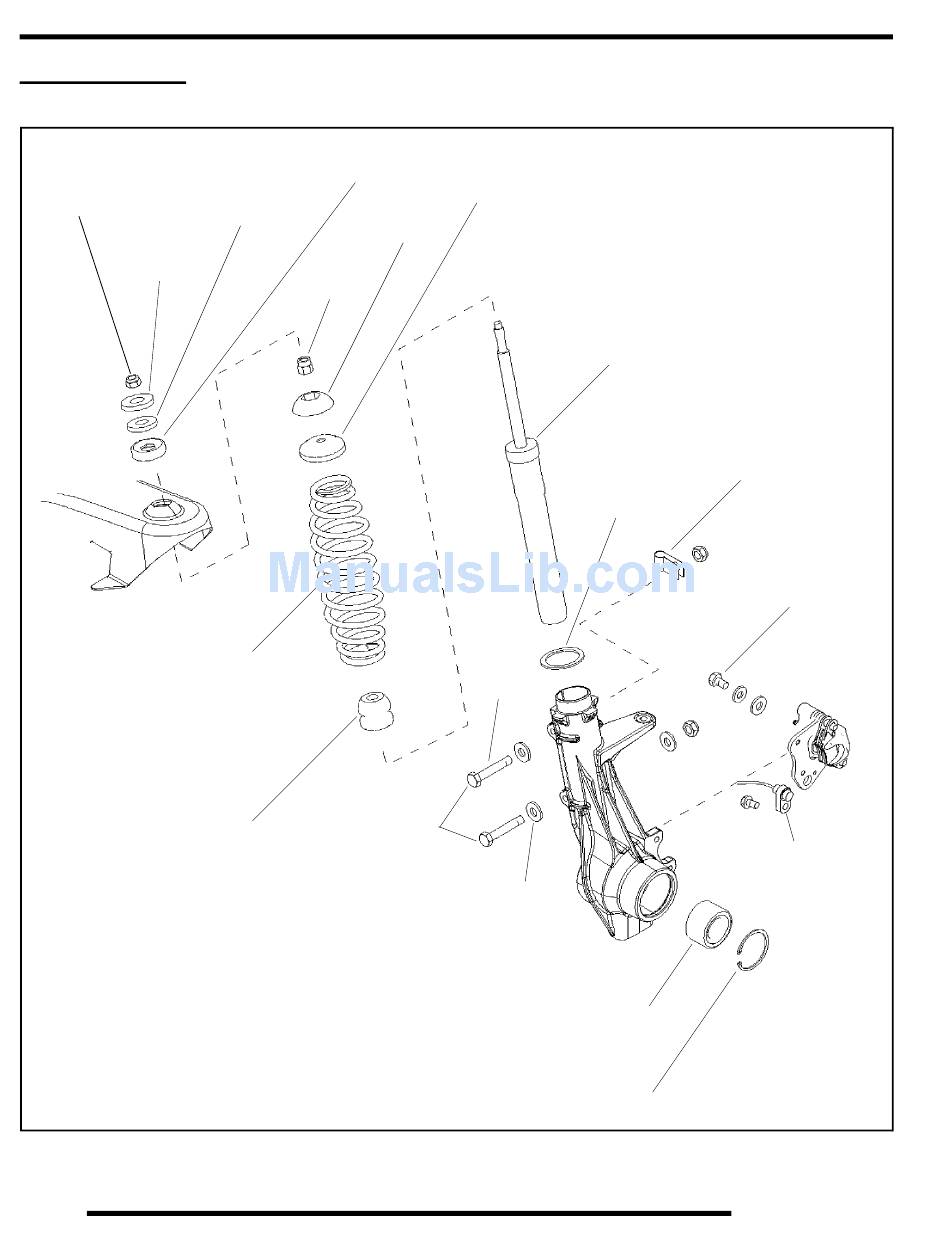 ManualsLib.com