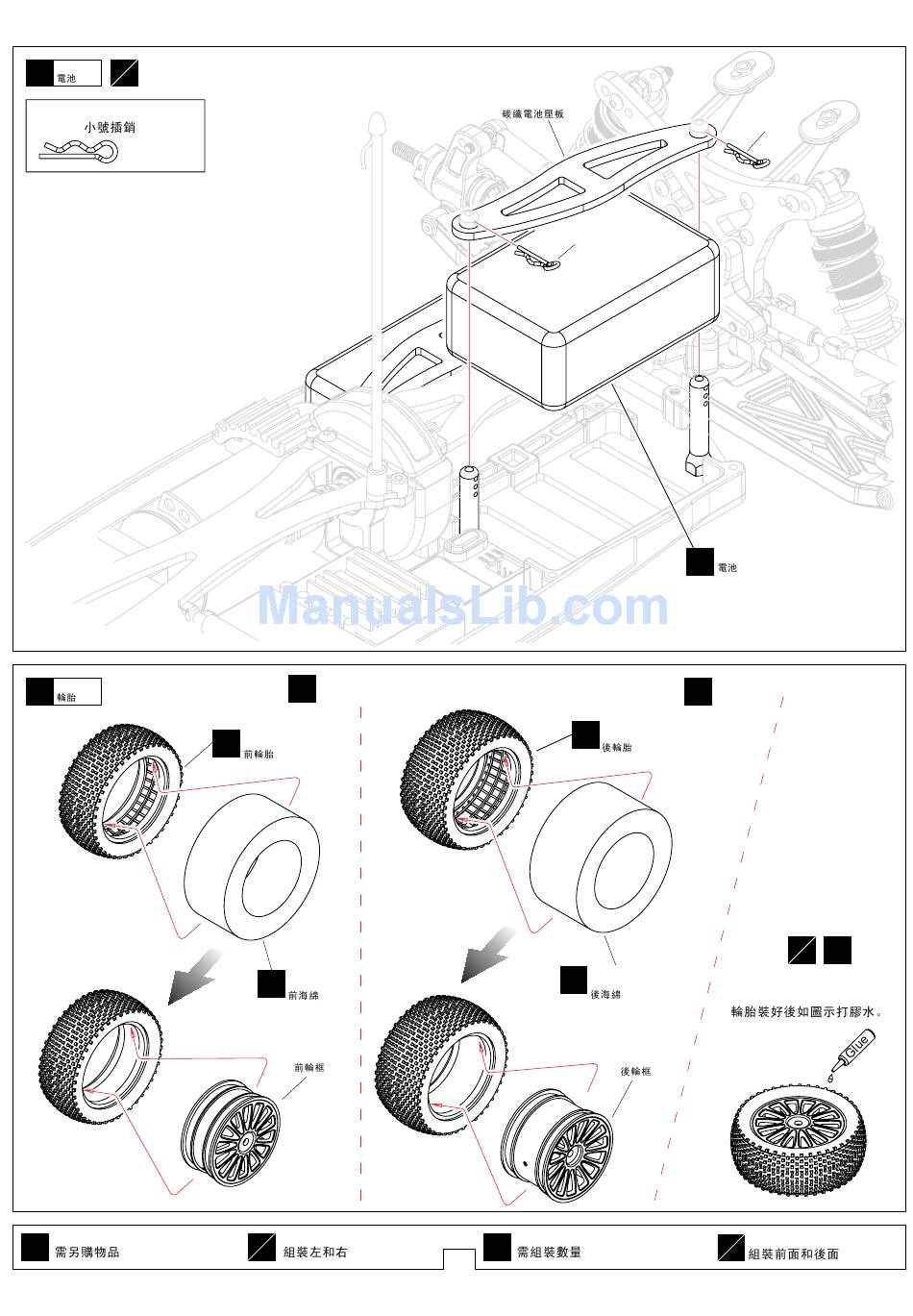 電池

小號插銷

碳纖電池壓板

電池

ManualsLib.com

輪胎

前輪胎

前海綿

前輪框

後輪胎

後海綿

後輪框

輪胎裝好後如圖示打膠水。

Glue

需另購物品

組裝左和右

需組裝數量

組裝前面和後面