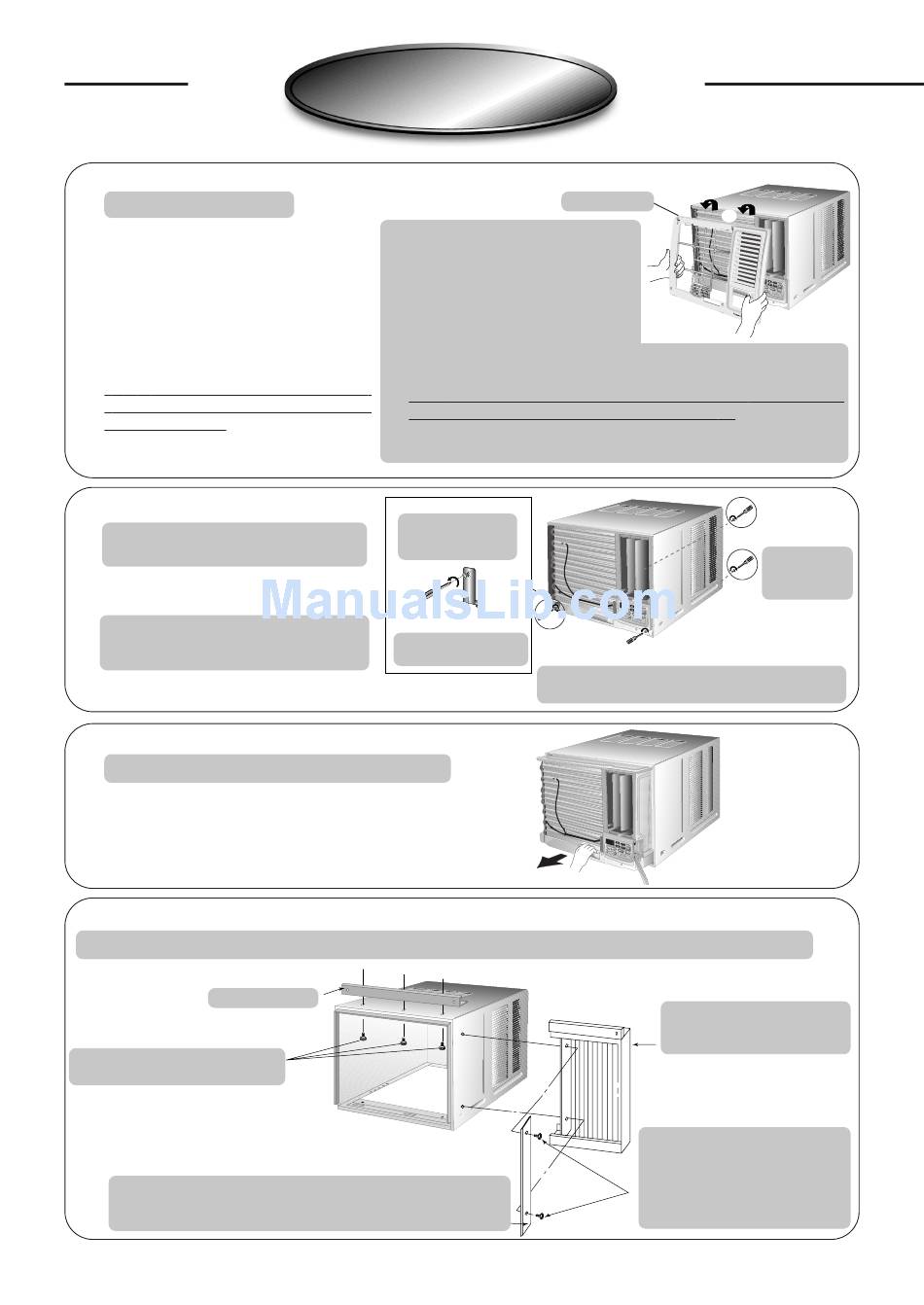 ManualsLib.com