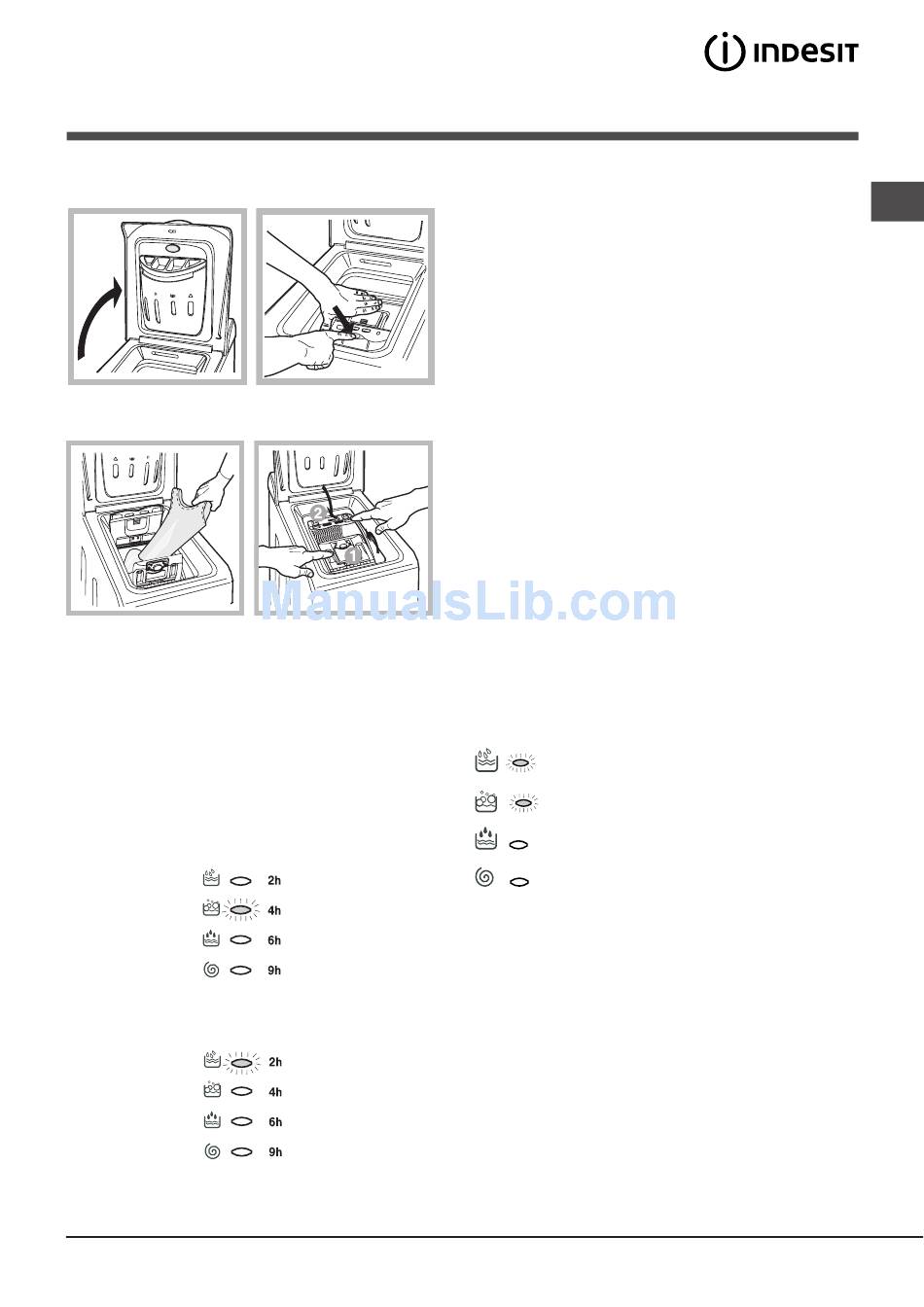 INDESIT

2
1

ManualsLib.com

2h
4h
6h
9h

2h
4h
6h
9h