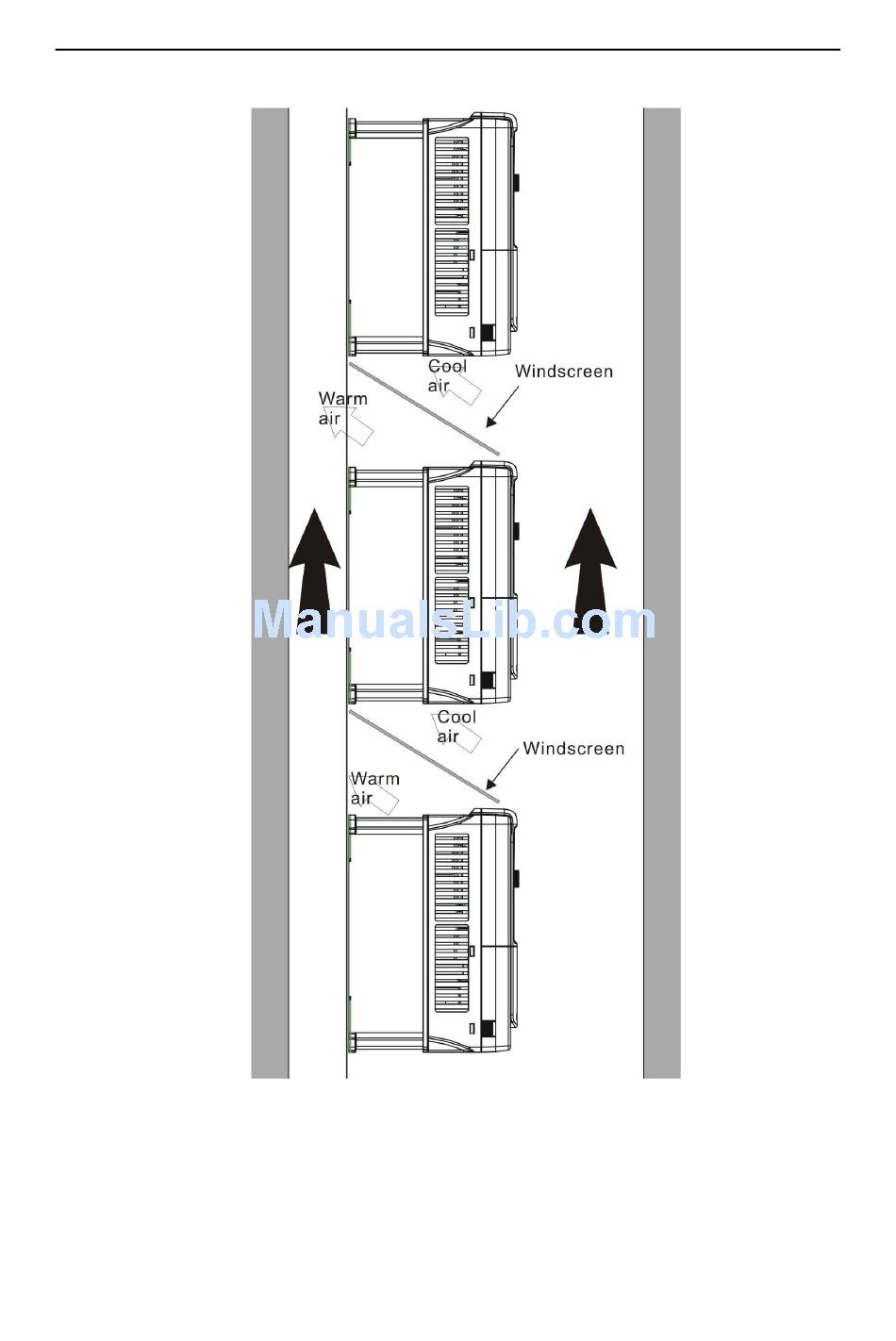 Cool air

Windscreen

Warm air

ManualsLib.com

Cool air

Windscreen

Warm air