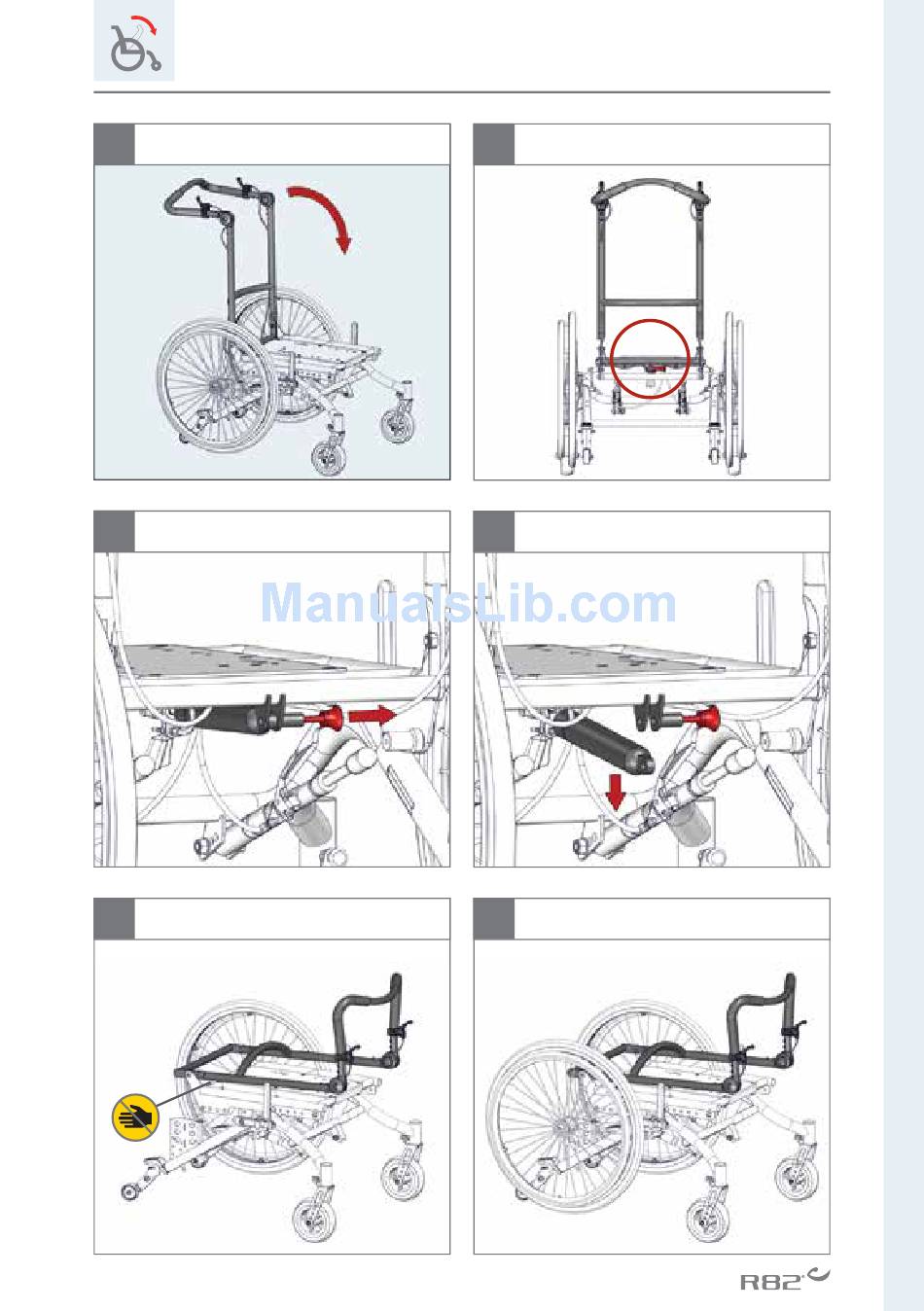 ManualsLib.com

R82