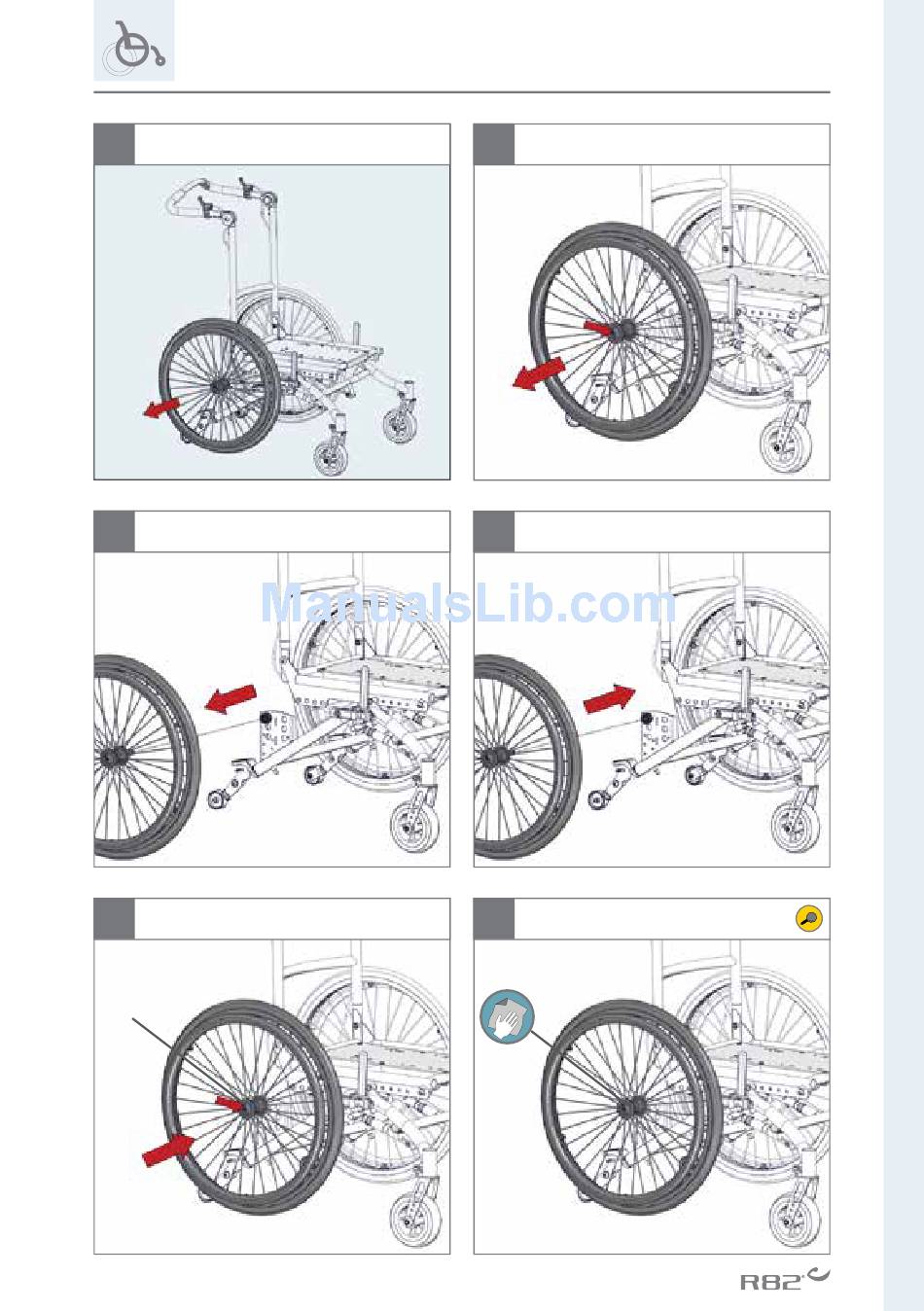 ManualsLib.com

R82