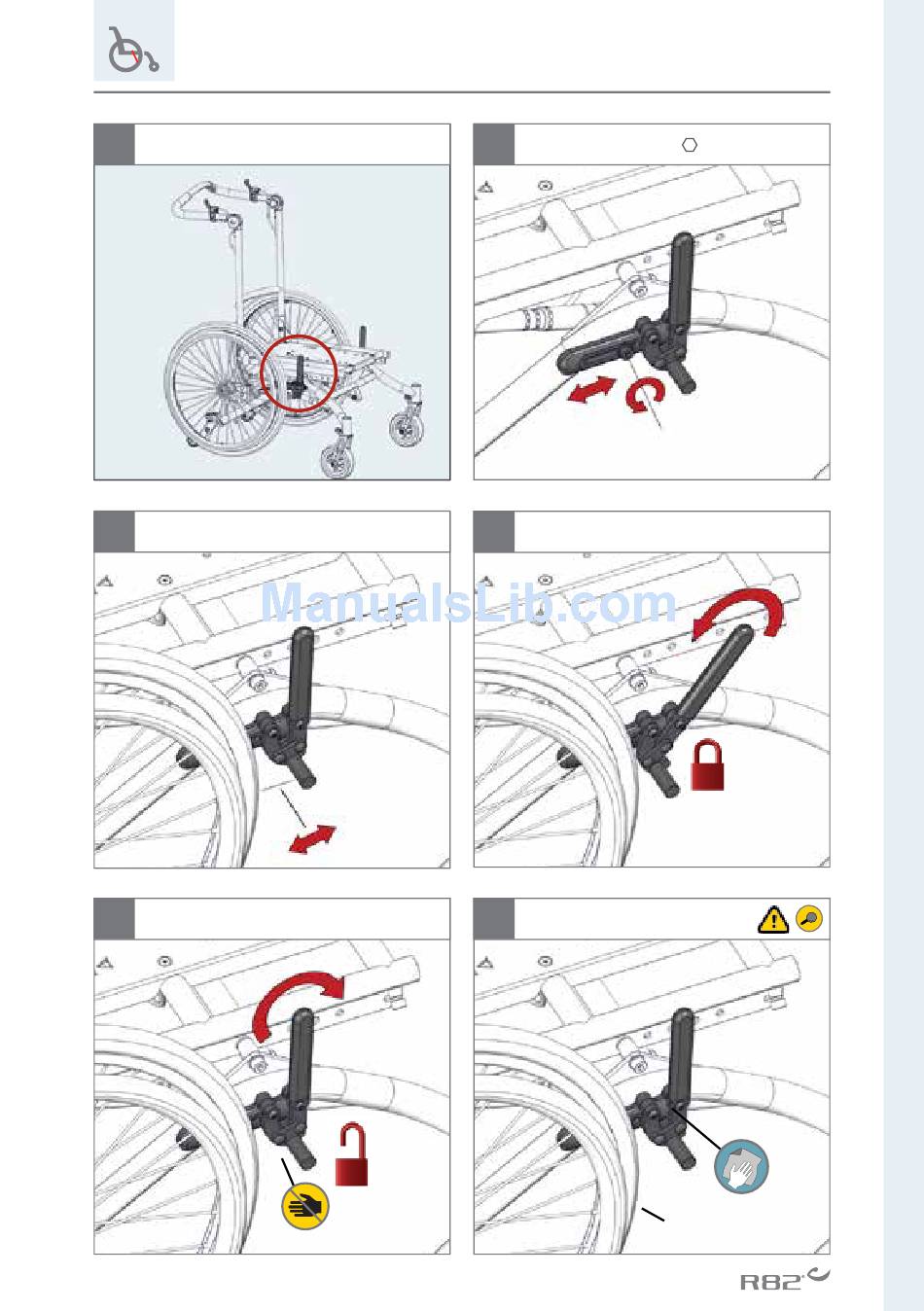 ManualsLib.com

R82