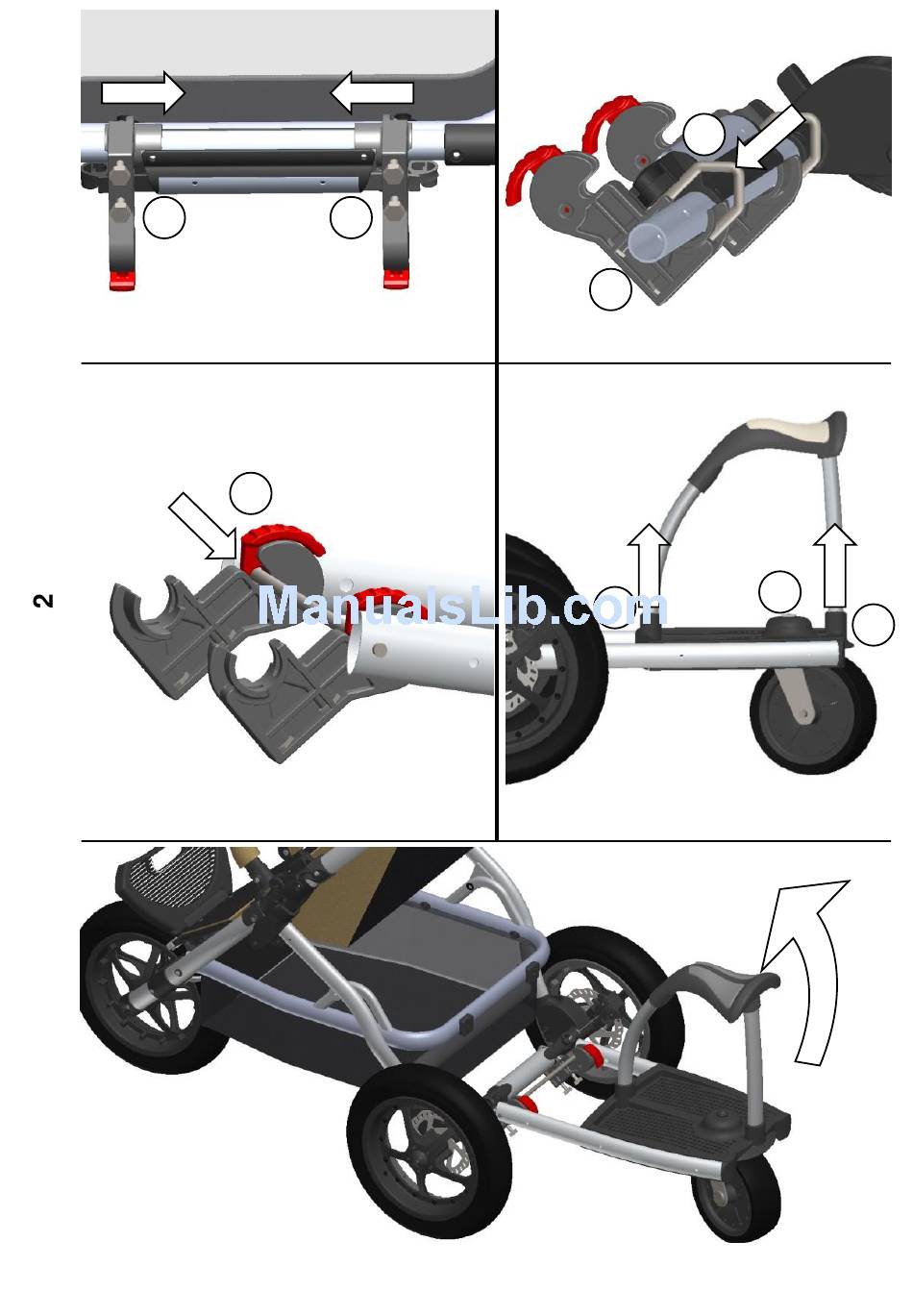 2

ManualsLib.com