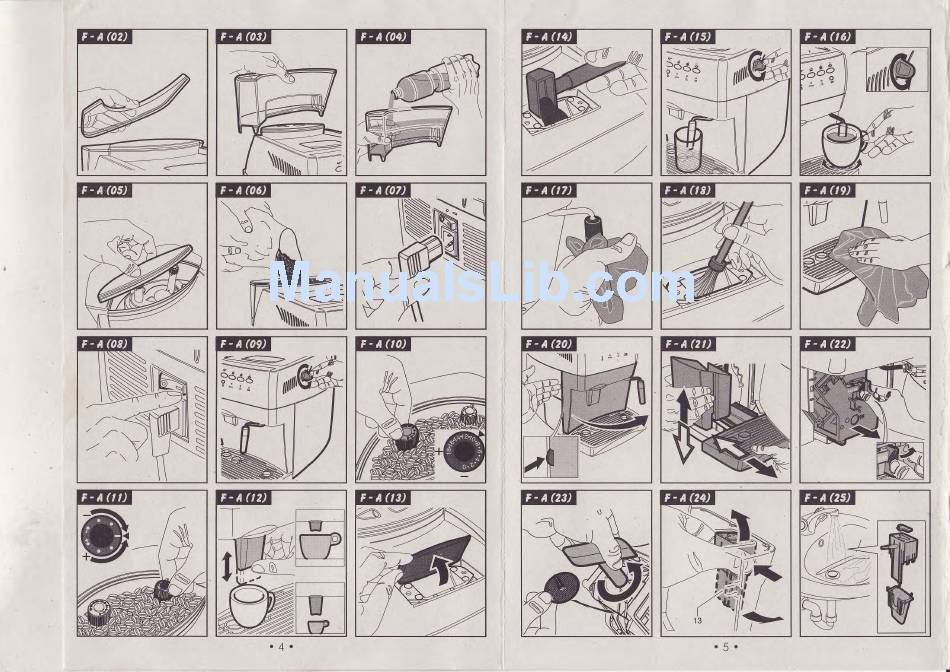 F - A (02)
F - A (03)
F - A (04)
F - A (05)
F - A (06)
F - A (07)
F - A (08)
F - A (09)
F - A (10)
F - A (11)
F - A (12)
F - A (13)

• 4 •

F - A (14)
F - A (15)
F - A (16)
F - A (17)
F - A (18)
F - A (19)
F - A (20)
F - A (21)
F - A (22)
F - A (23)
F - A (24)
13
F - A (25)

• 5 •

ManualsLib.com